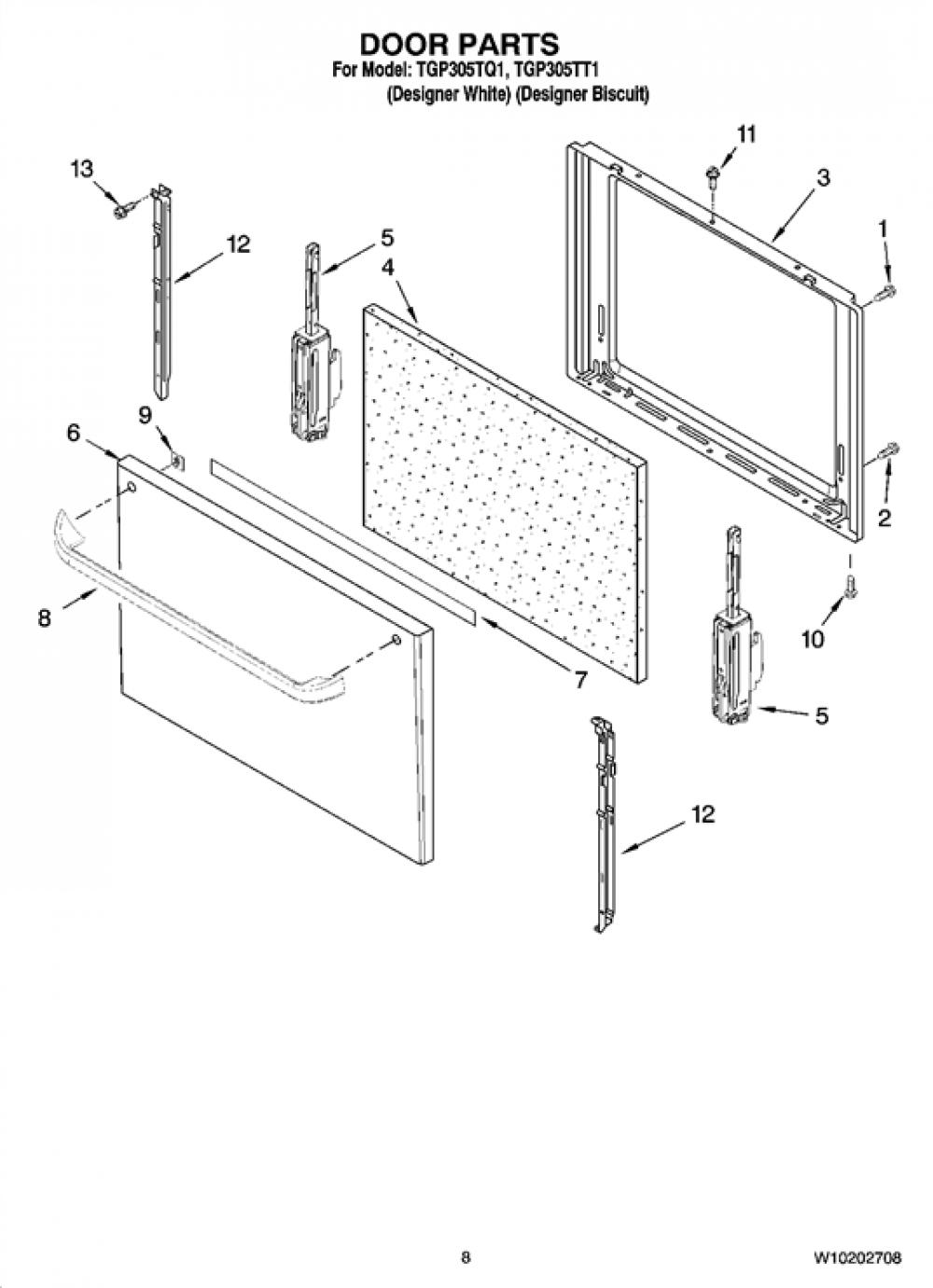 DOOR PARTS
For Model: TGP305TQ1, TGP305TT1
(Designer White) (Designer Biscuit)

13
12
5
4
11
3
1
2
9
6
8
7
10
5
12

8
W10202708