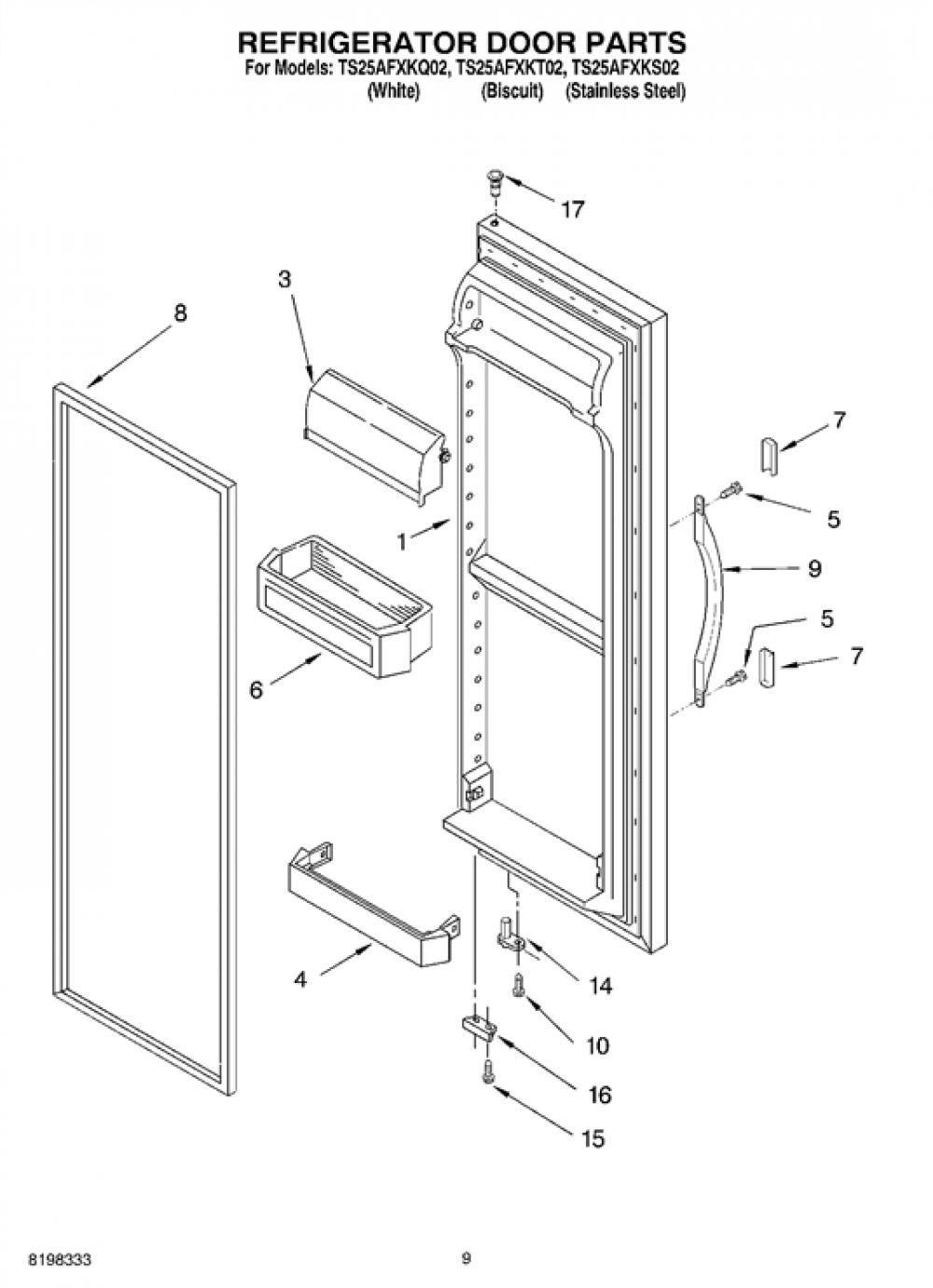 REFRIGERATOR DOOR PARTS
For Models: TS25AFXKQ02, TS25AFXKT02, TS25AFXKS02
(White) (Biscuit) (Stainless Steel)

17
3
8
7
5
1
9
5
7
6
4
14
10
16
15

8198333

9