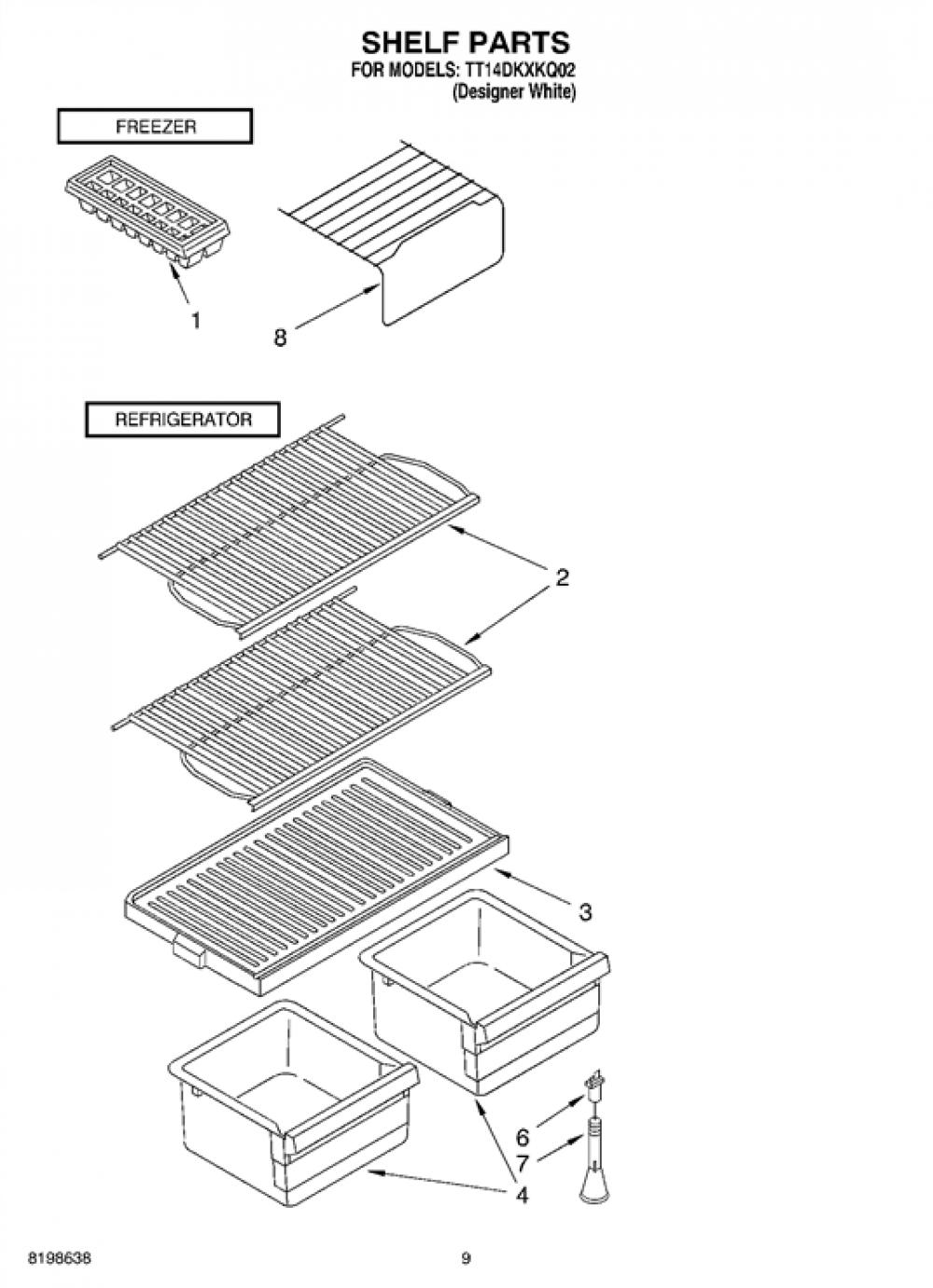 SHELF PARTS
FOR MODELS: TT14DKXKQ02
(Designer White)

FREEZER

1

8

REFRIGERATOR

2

3

6

7

4

8198638

9