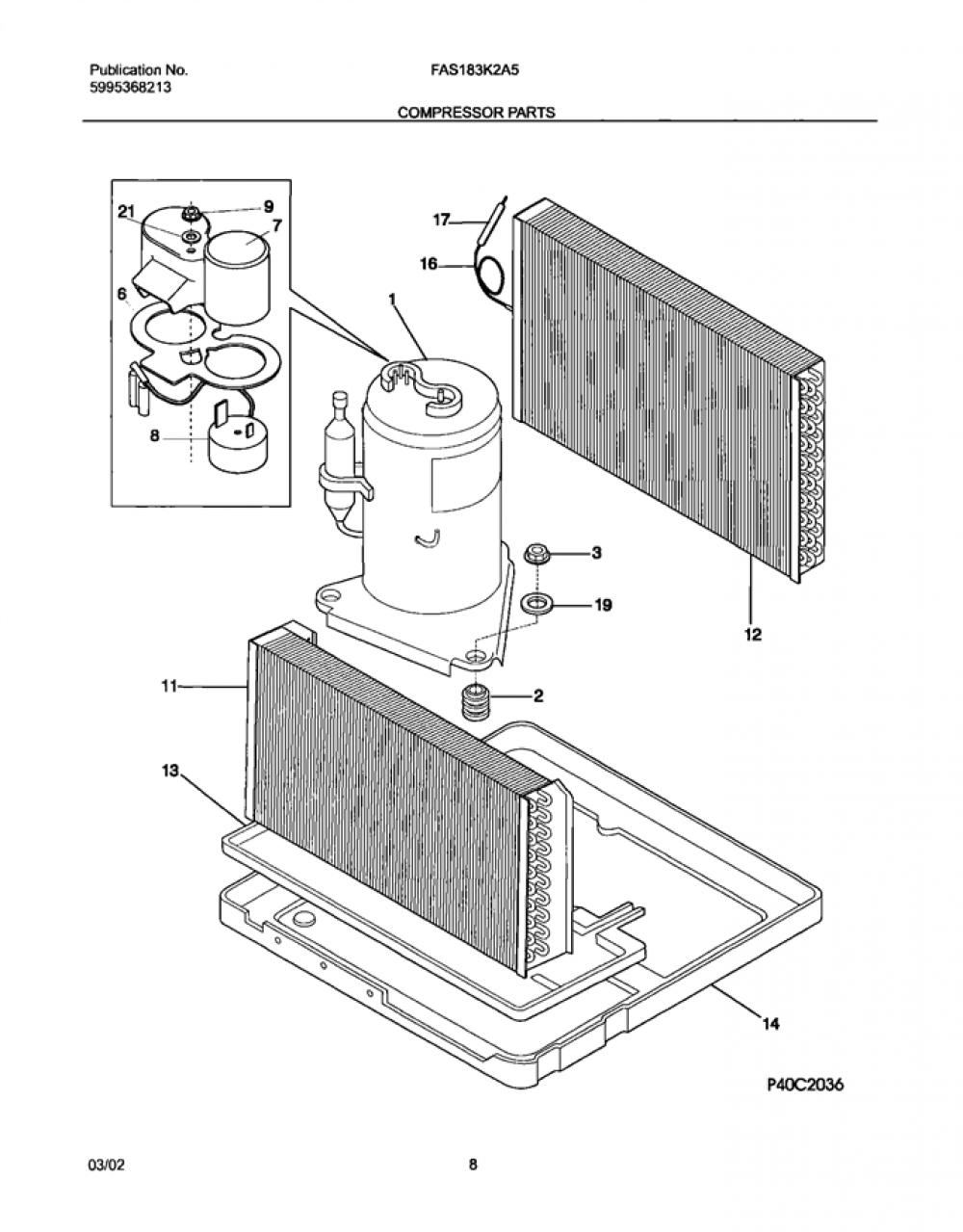 Publication No.
5995368213

FAS183K2A5

COMPRESSOR PARTS

21
9
7
6
8
17
16
1
3
19
12
11
2
13
14

P40C2036

03/02

8