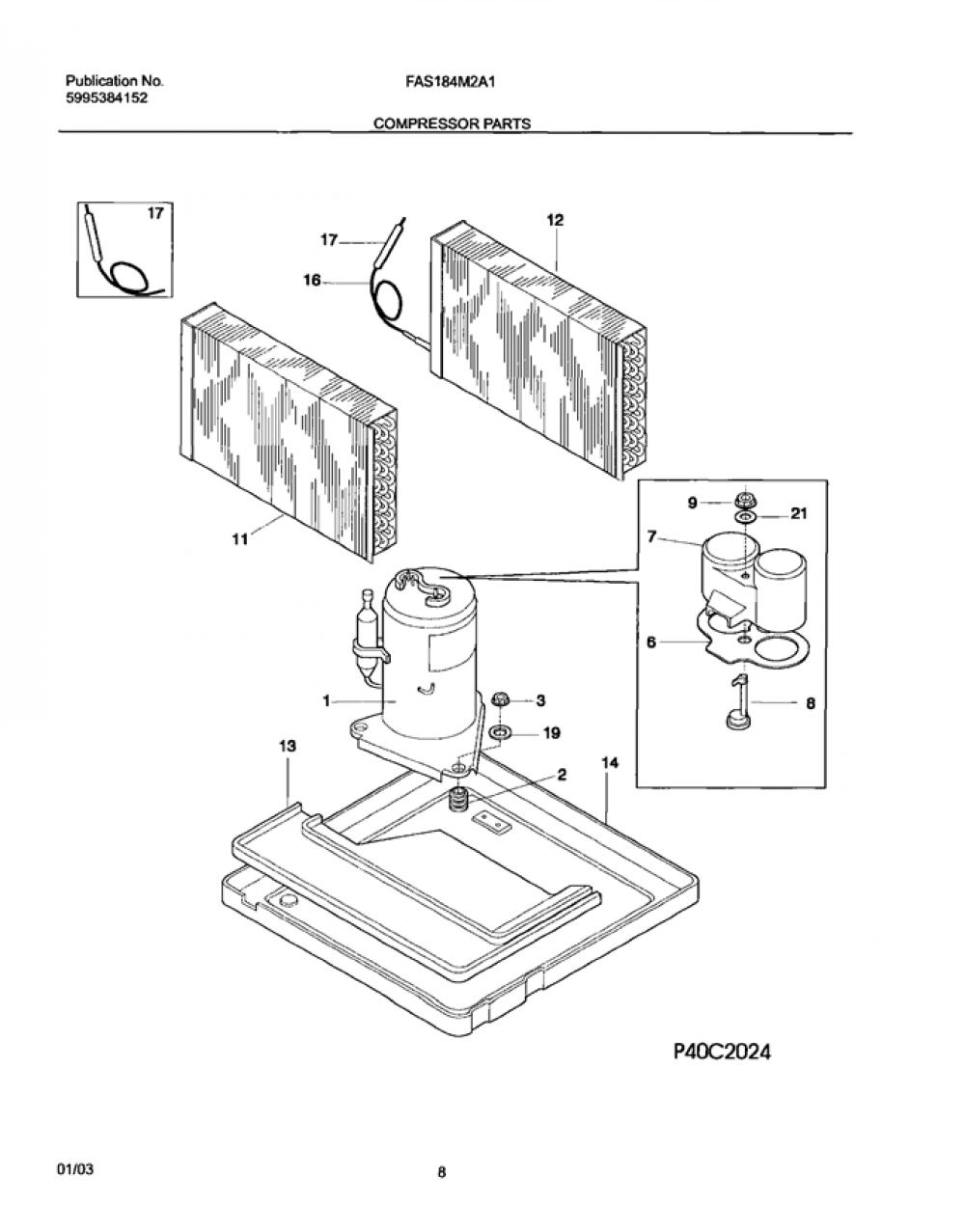 Publication No.
5995384152

FAS184M2A1

COMPRESSOR PARTS

17

17

16

12

11

9

21

7

6

8

1

3

19

13

2

14

P40C2024

01/03

8