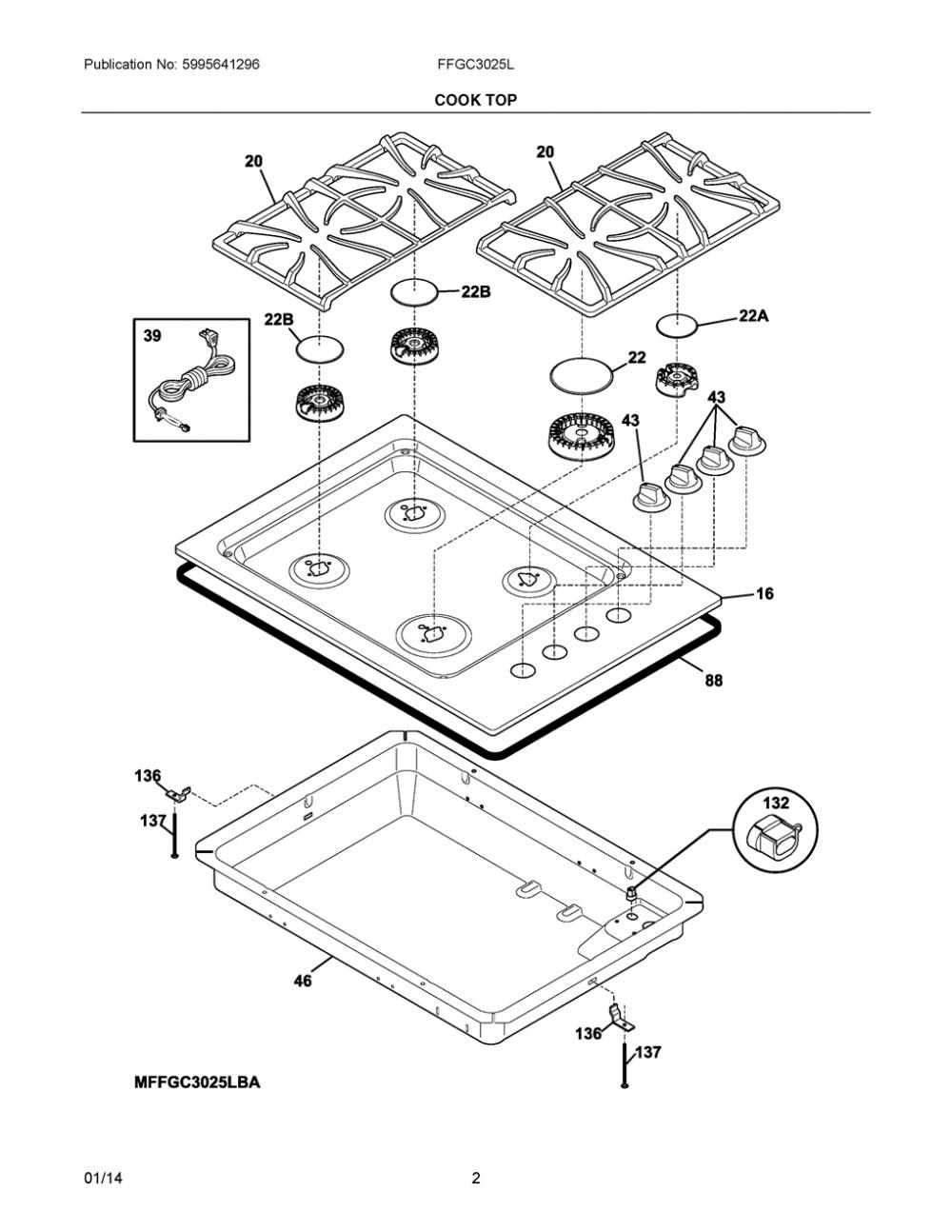 Publication No: 5995641296

FFGC3025L

COOK TOP

20

20

22B

22B

22A

39

22

43

43

16

88

136

137

132

46

136

137

MFFGC3025LBA

01/14

2