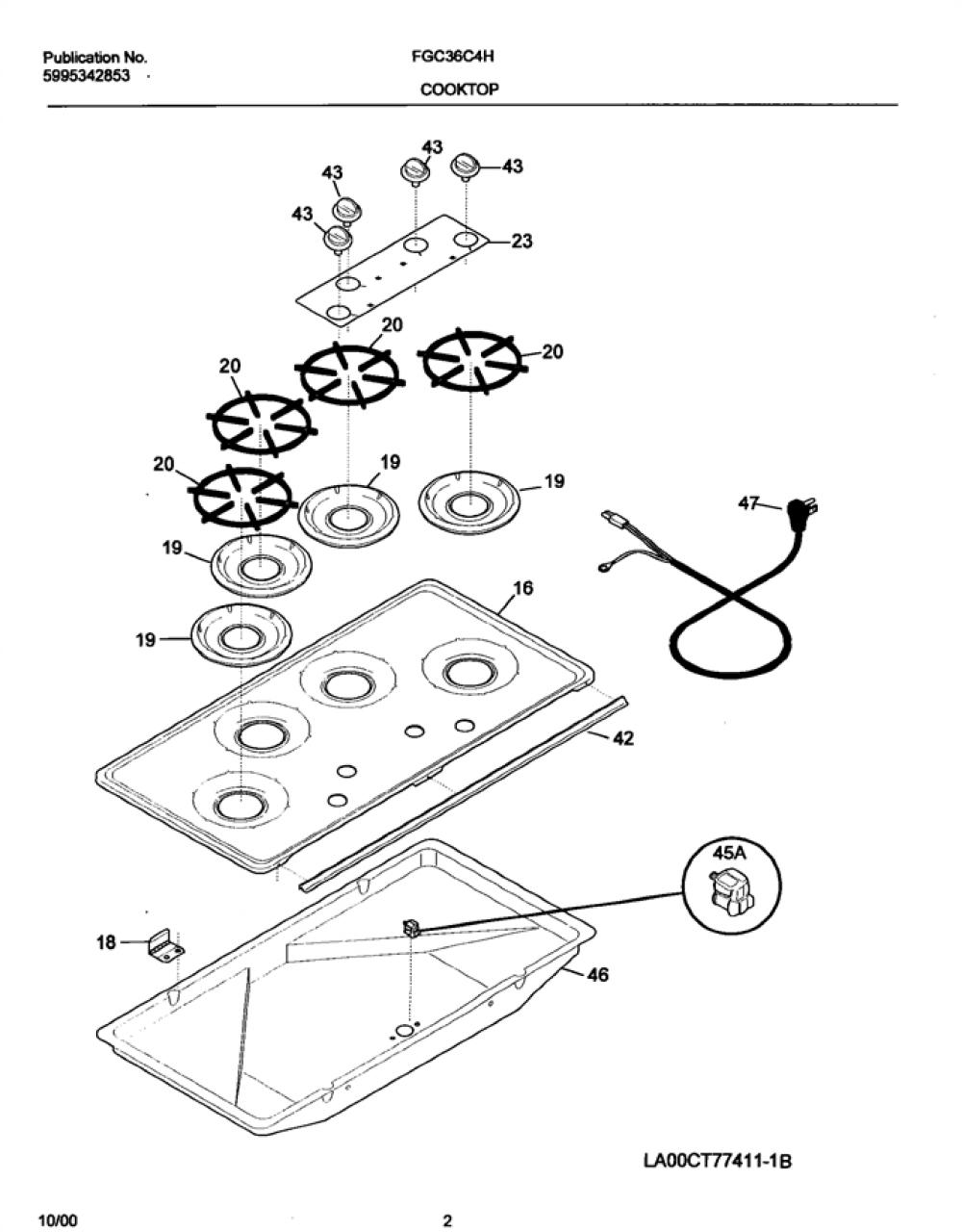 Publication No.
5995342853

FGC36C4H

COOKTOP

43
43
43
43
23
20
20
20
20
19
19
19
19
47
16
42
45A
18
46

LA00CT77411-1B

10/00

2