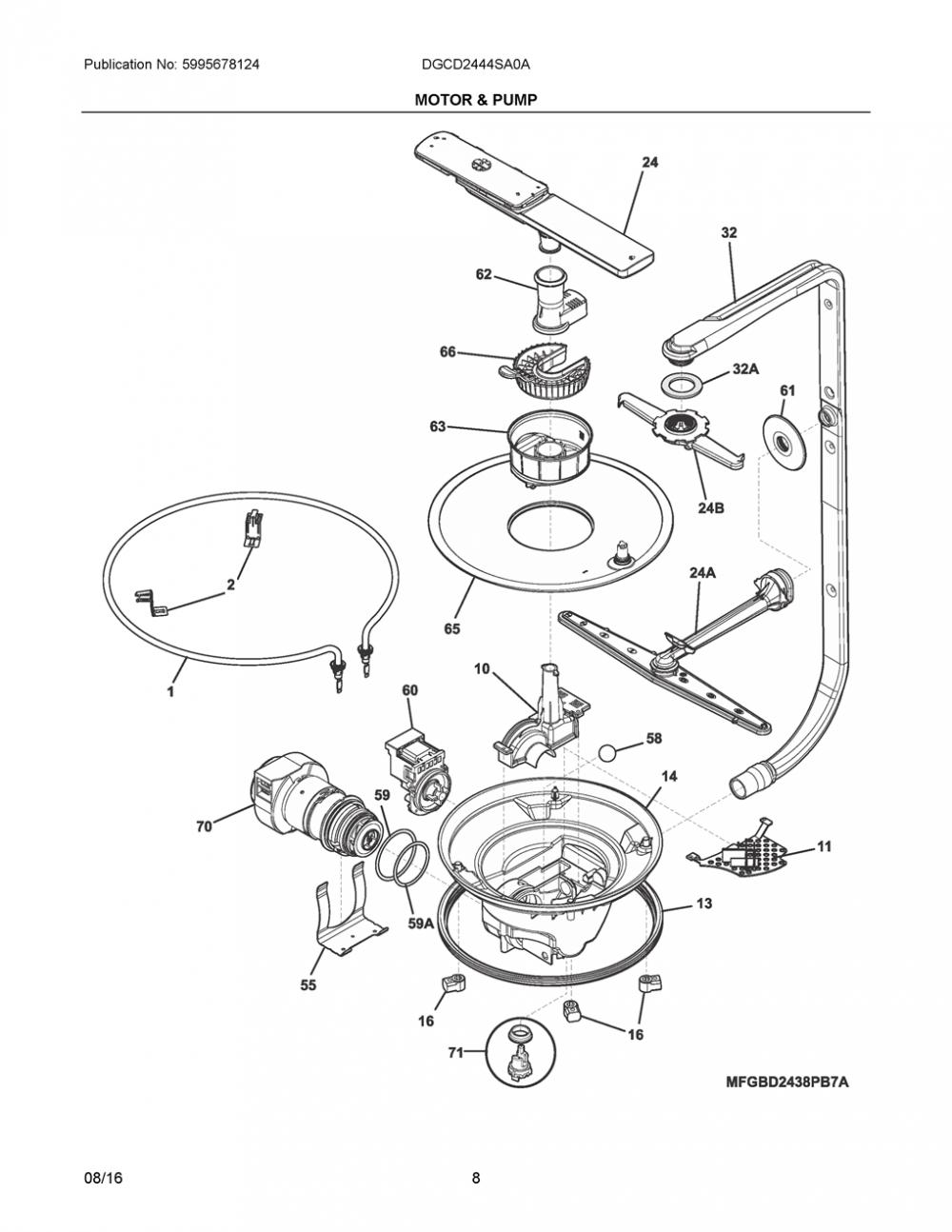 Publication No: 5995678124

DGCD2444SA0A

MOTOR & PUMP

24

32

62

66

32A

61

63

24B

2

24A

65

1

10

60

58

14

59

70

11

59A

13

55

16

16

71

MFGBD2438PB7A

08/16

8