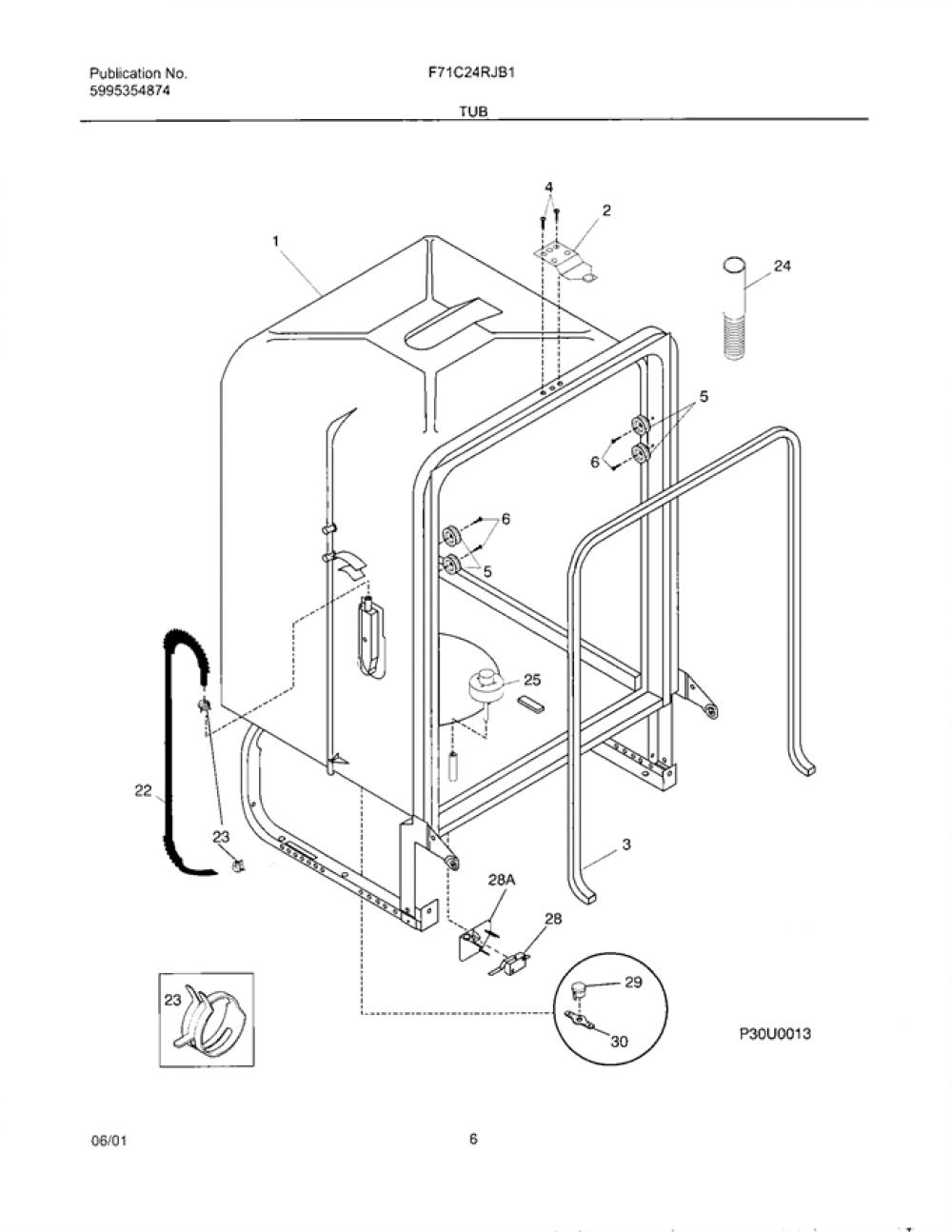 Publication No.
5995354874

F71C24RJB1

TUB

4
2
1
24
5
6
6
5
25
22
23
3
28A
28
23
29
30
P30U0013

06/01

6