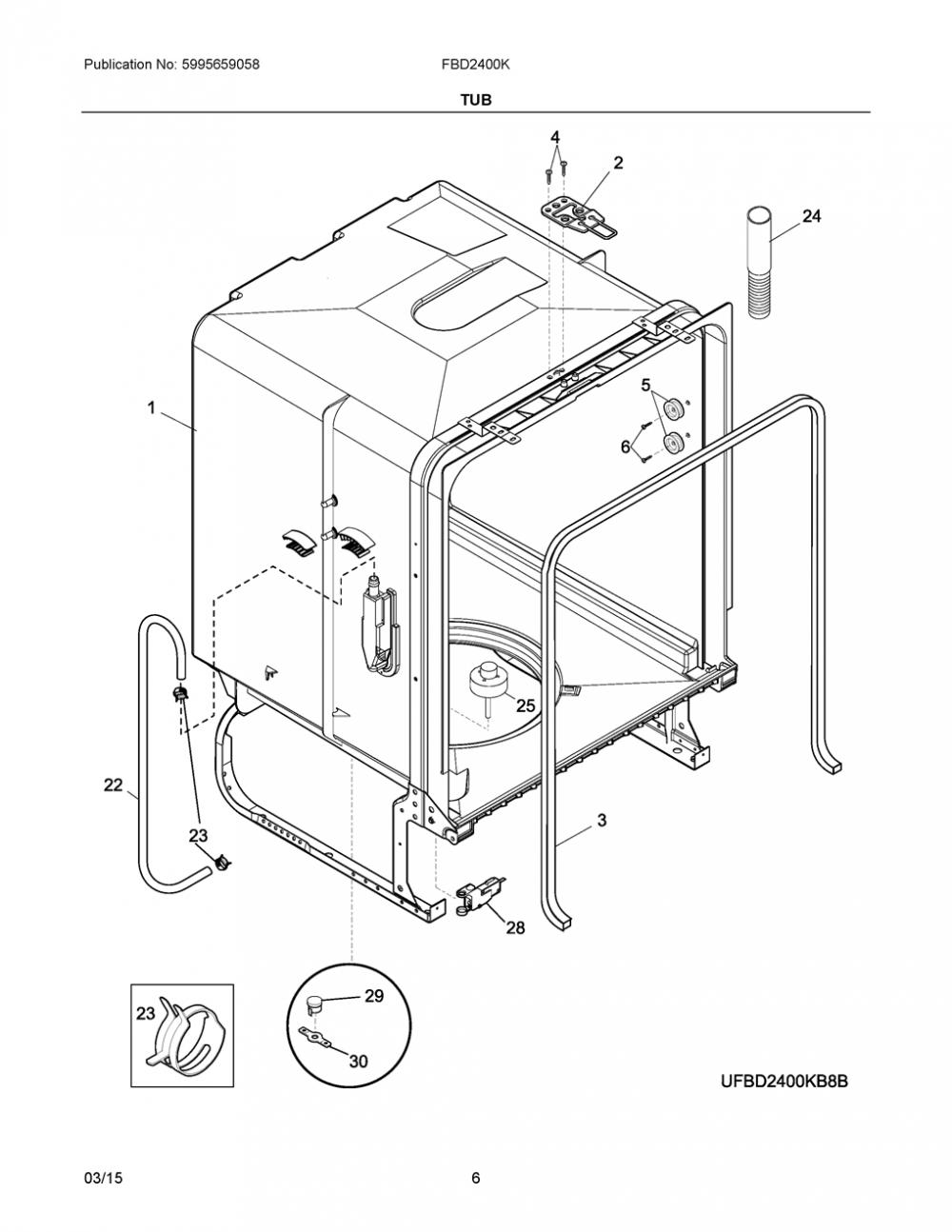 Publication No: 5995659058 FBD2400K

TUB

4
2
24
1
5
6
25
22
23
3
28
23
29
30

UFBD2400KB8B

03/15 6