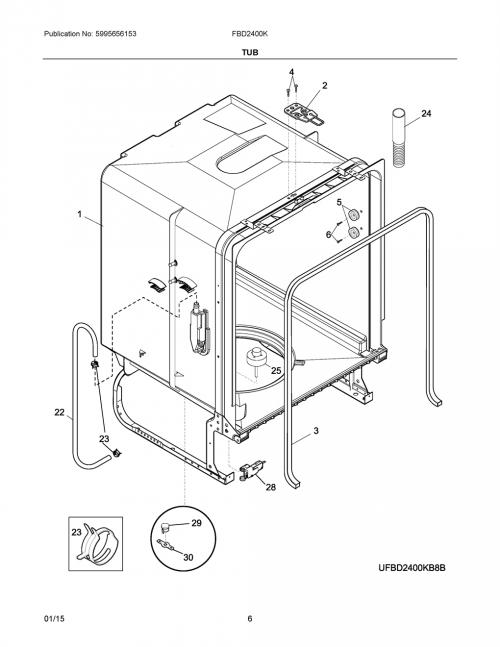 Publication No: 5995656153

FBD2400K

TUB

4
2
24
1
5
6
25
22
23
3
28
23
29
30

UFBD2400KB8B

01/15

6