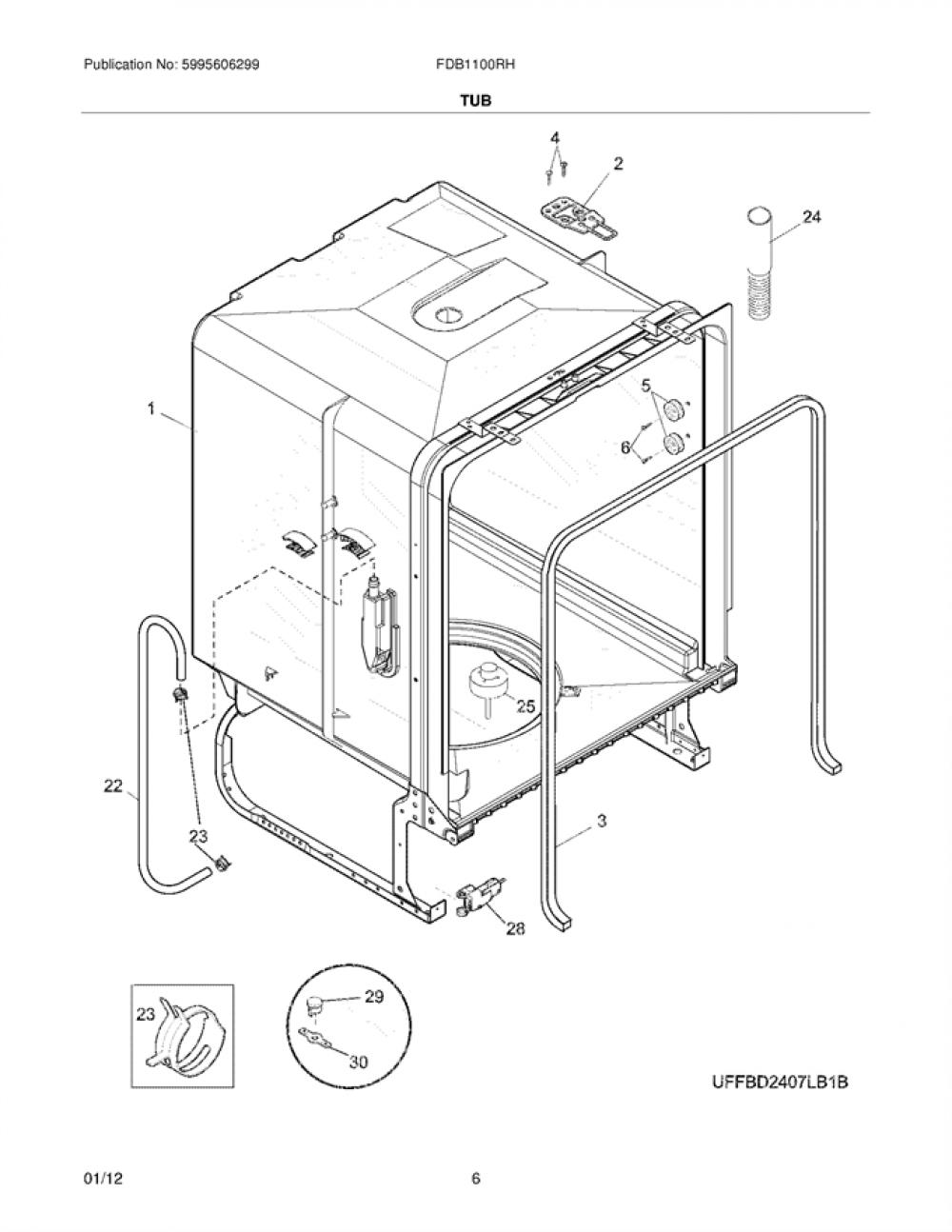 Publication No: 5995606299

FDB1100RH

TUB

4
2
24
1
5
6
25
22
23
3
28
23
29
30

UFFBD2407LB1B

01/12

6