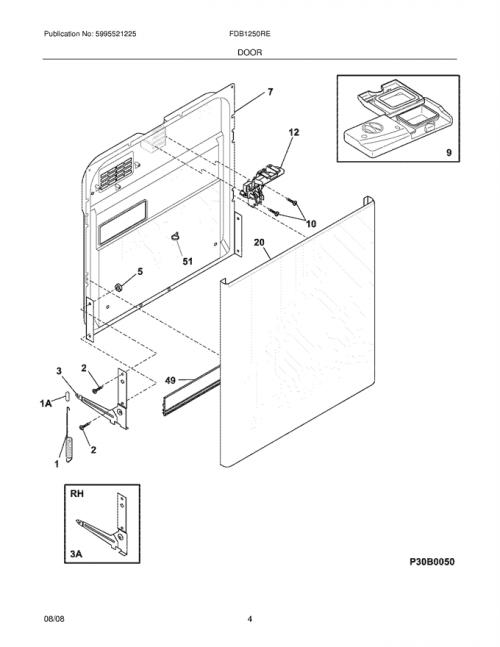 Publication No: 5995521225

FDB1250RE

DOOR

7

12

9

10

20

51

5

3

2

49

1A

2

1

RH

3A

P30B0050

08/08

4