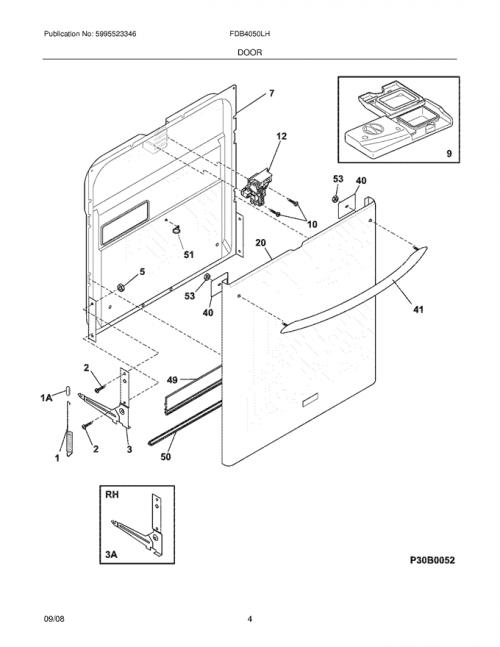 Publication No: 5995523346

FDB4050LH

DOOR

7

12

9

53

40

10

20

51

5

53

40

41

2

49

1A

2

3

1

50

RH

3A

P30B0052

09/08

4