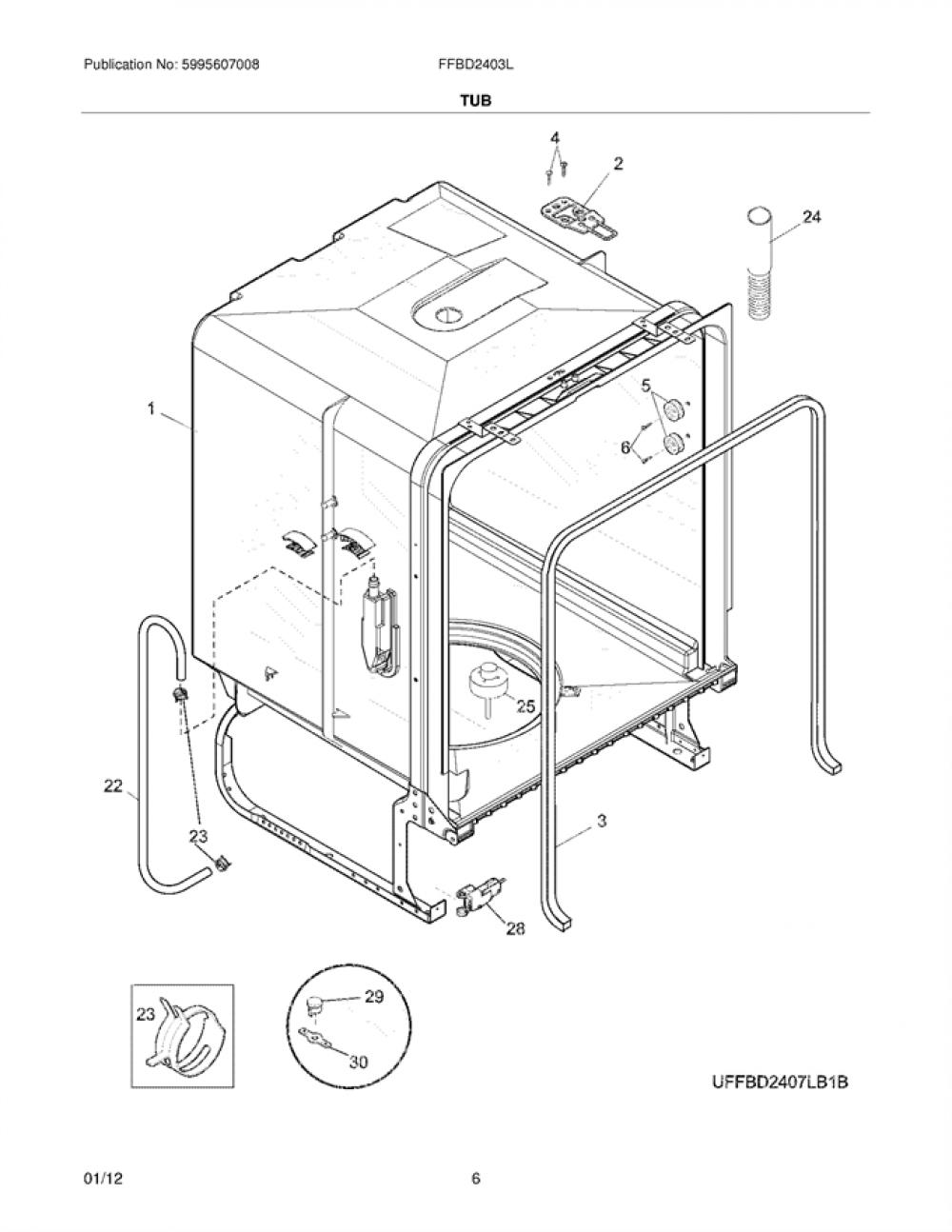 Publication No: 5995607008 FFBD2403L

TUB

4
2
24
1
5
6
25
22
23
3
28
23
29
30

UFFBD2407LB1B

01/12 6