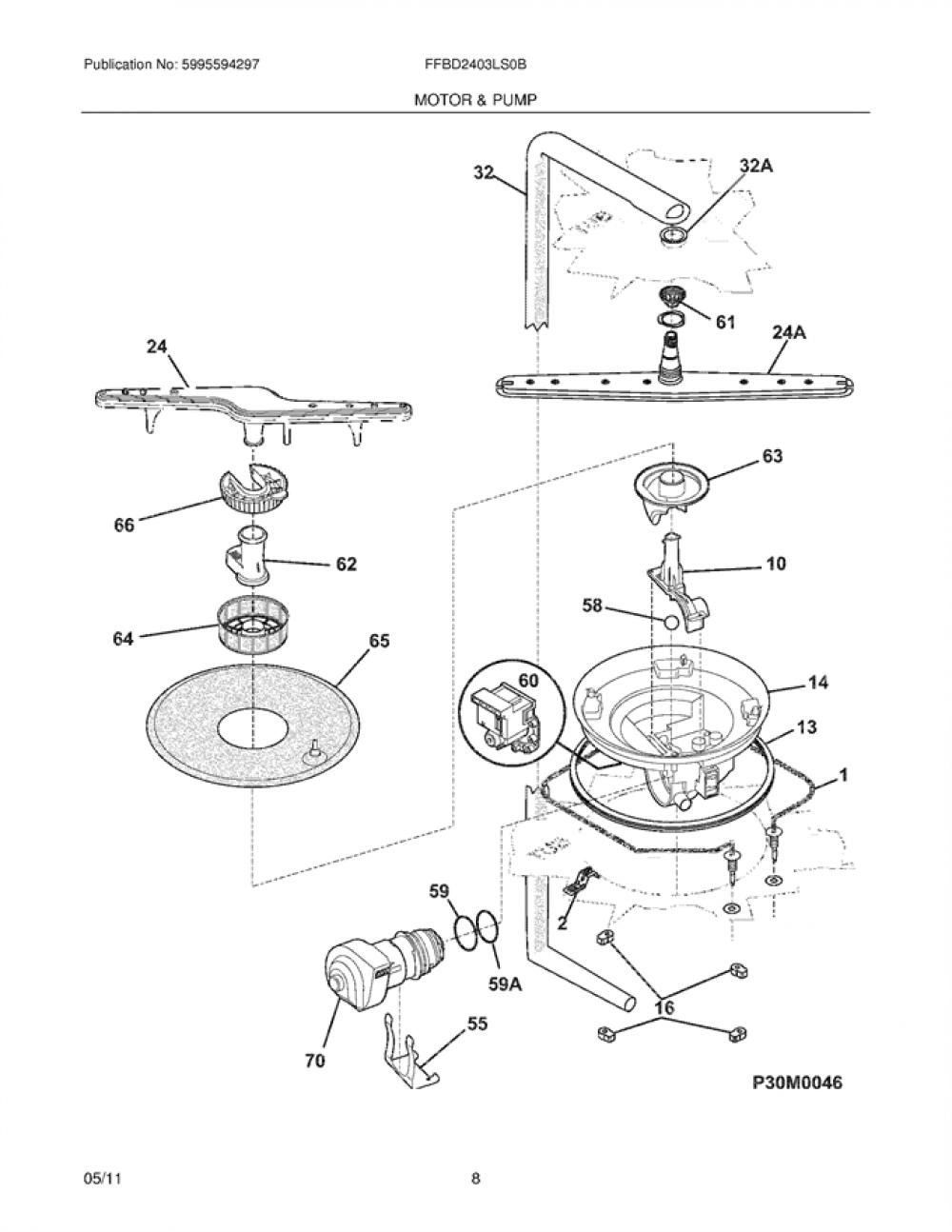 Publication No: 5995594297

FFBD2403LS0B

MOTOR & PUMP

32

32A

61

24

24A

63

66

62

10

58

64

65

60

14

13

1

59

2

59A

16

55

70

P30M0046

05/11

8