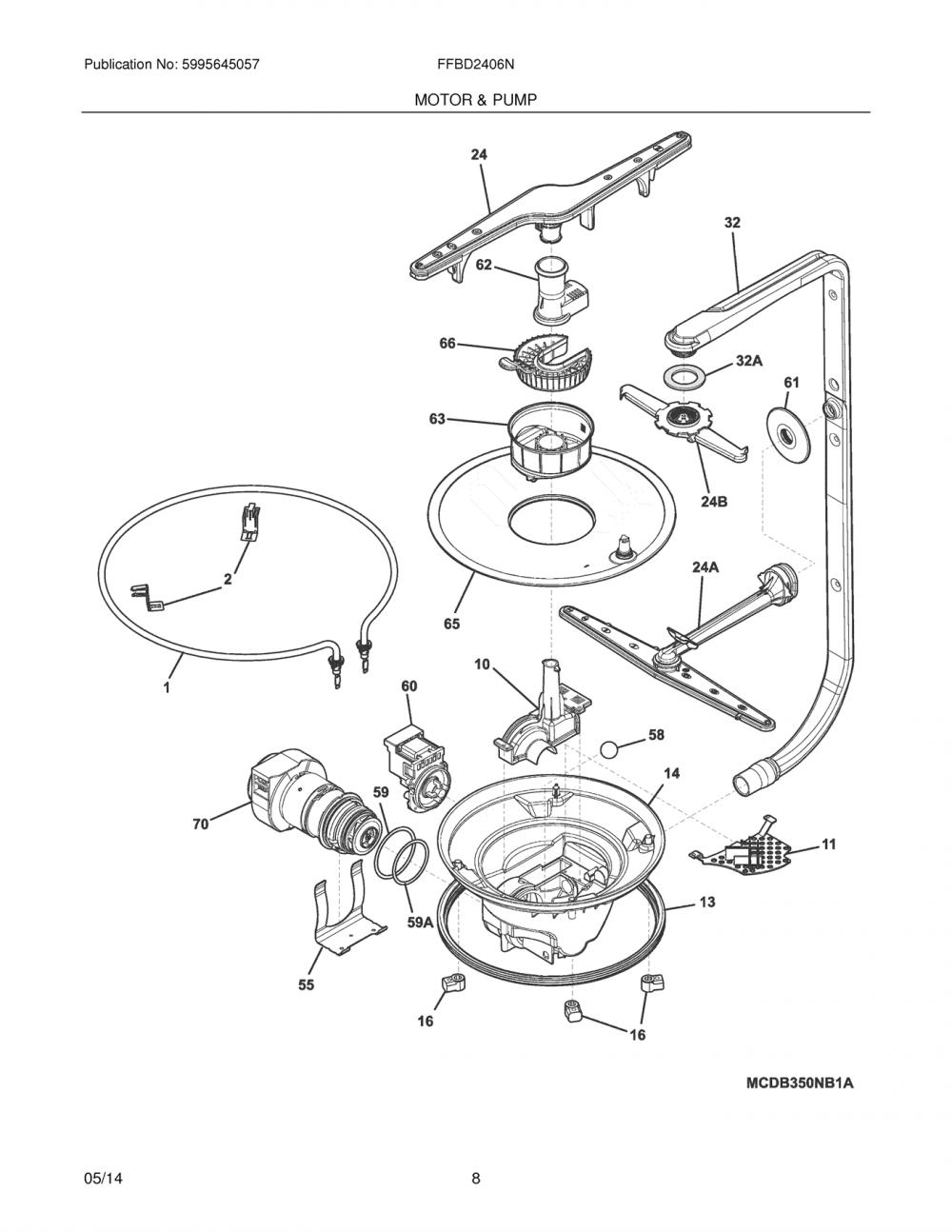 Publication No: 5995645057

FFBD2406N

MOTOR & PUMP

24

32

62

66

32A

61

63

24B

2

24A

65

1

10

60

58

14

59

70

11

59A

13

55

16

16

MCDB350NB1A

05/14

8