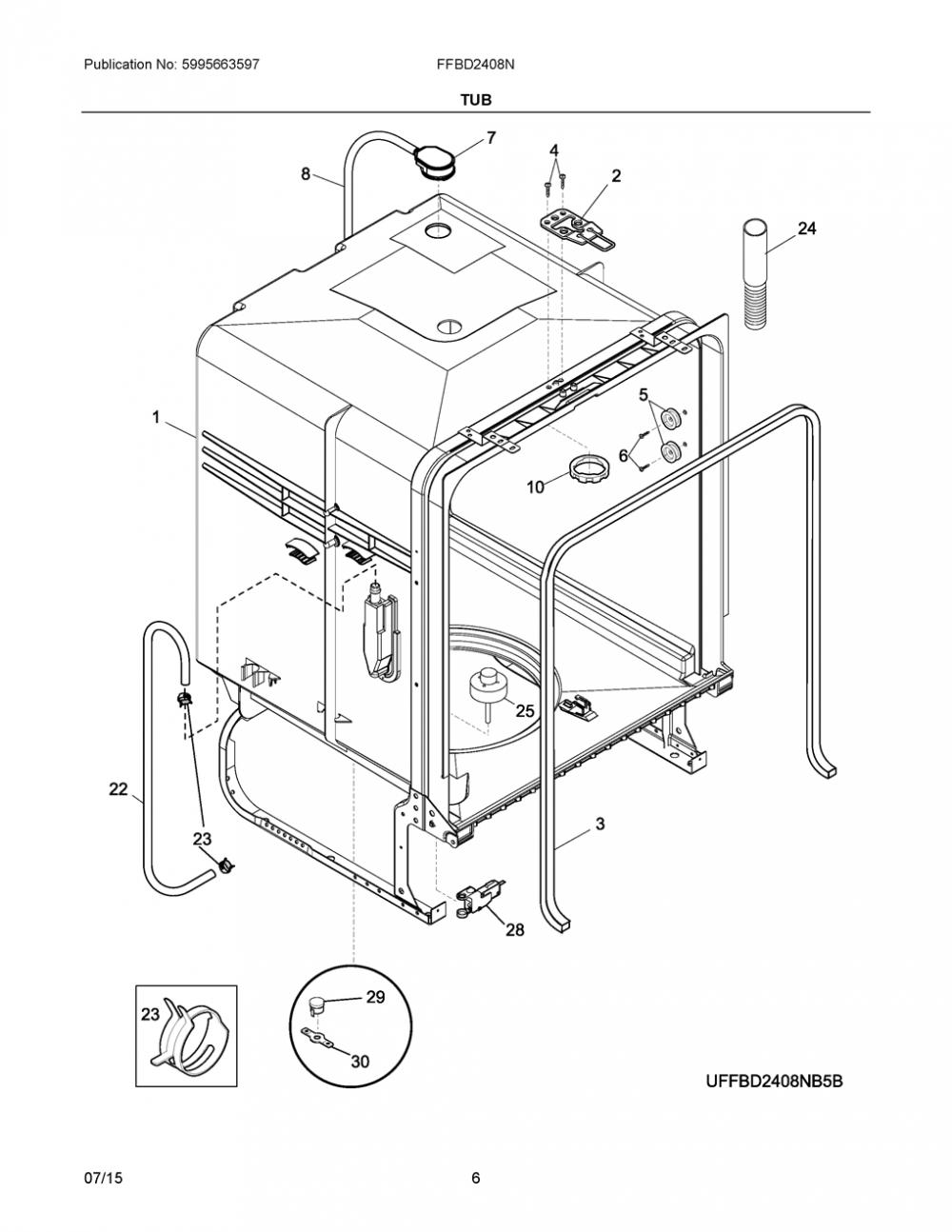 Publication No: 5995663597 FFBD2408N

TUB

7
8
4
2
24
1
5
6
10
25
22
23
3
28
23
29
30

UFFBD2408NB5B

07/15 6