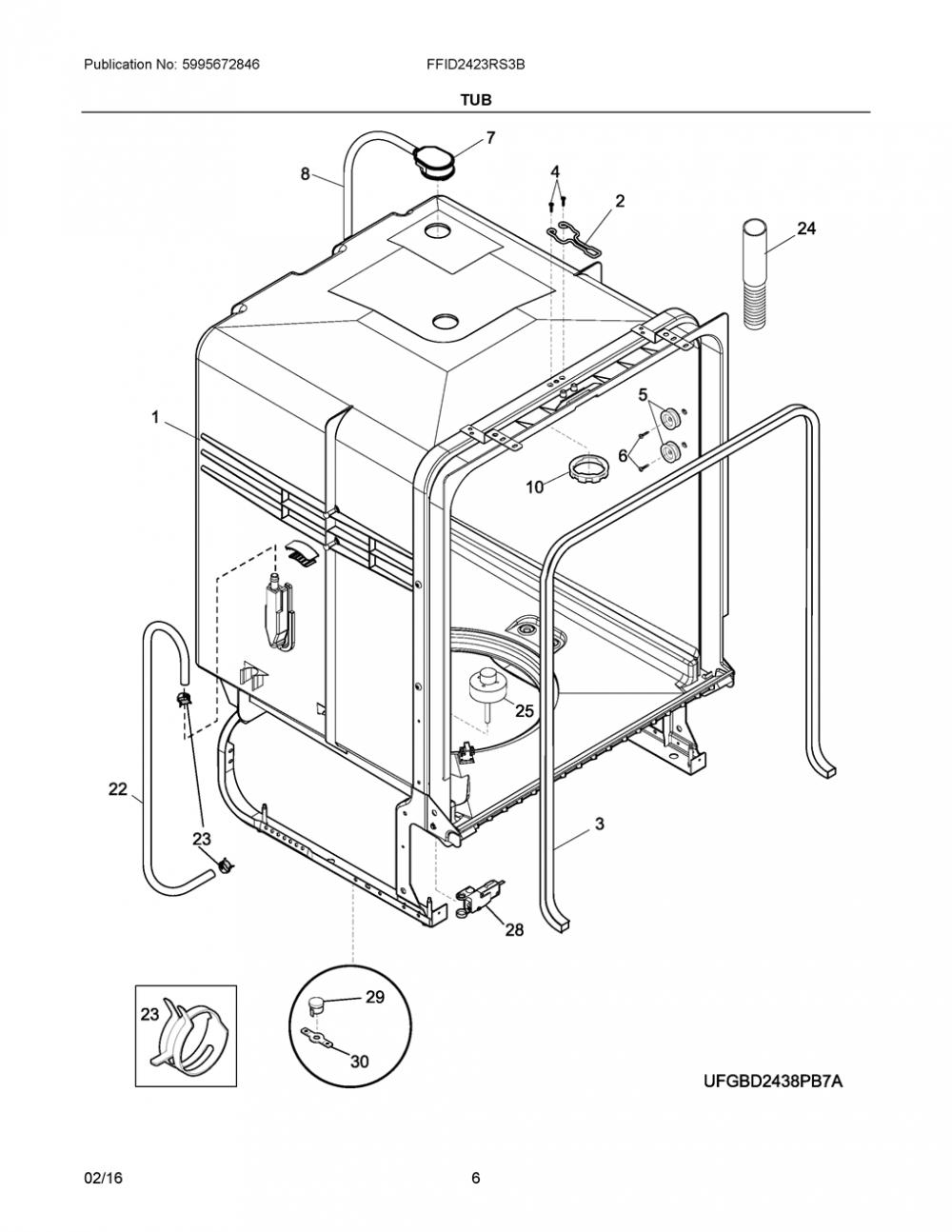 Publication No: 5995672846

FFID2423RS3B

TUB

7

8

4

2

24

1

5

6

10

25

22

23

3

28

23

29

30

UFGBD2438PB7A

02/16

6