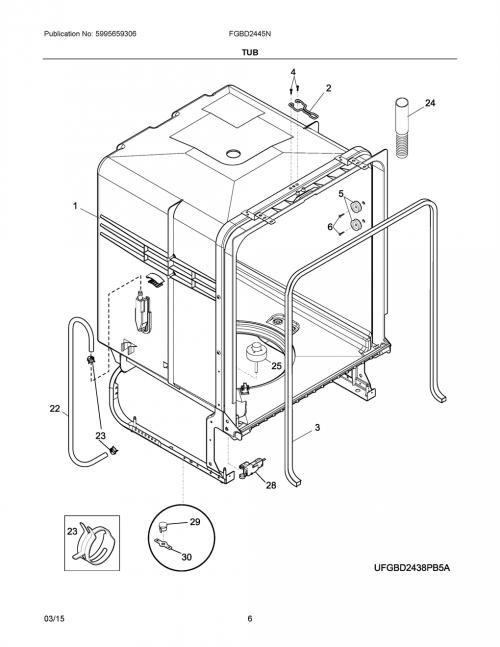 Publication No: 5995659306
FGBD2445N
TUB

4
2
24
1
5
6
25
22
23
3
28
23
29
30
UFGBD2438PB5A

03/15
6