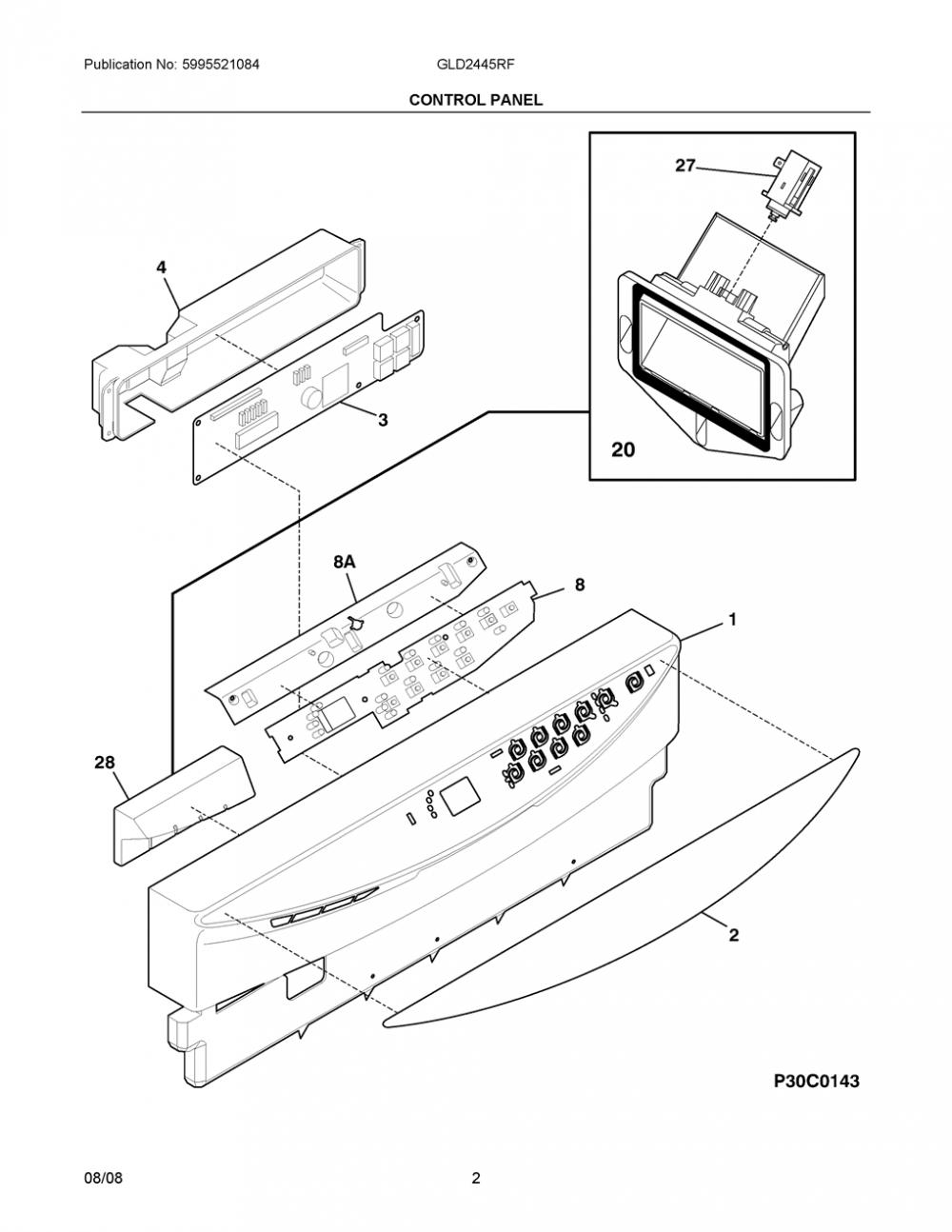 Publication No: 5995521084

GLD2445RF

CONTROL PANEL

27

4

3

20

8A

8

1

28

2

P30C0143

08/08

2