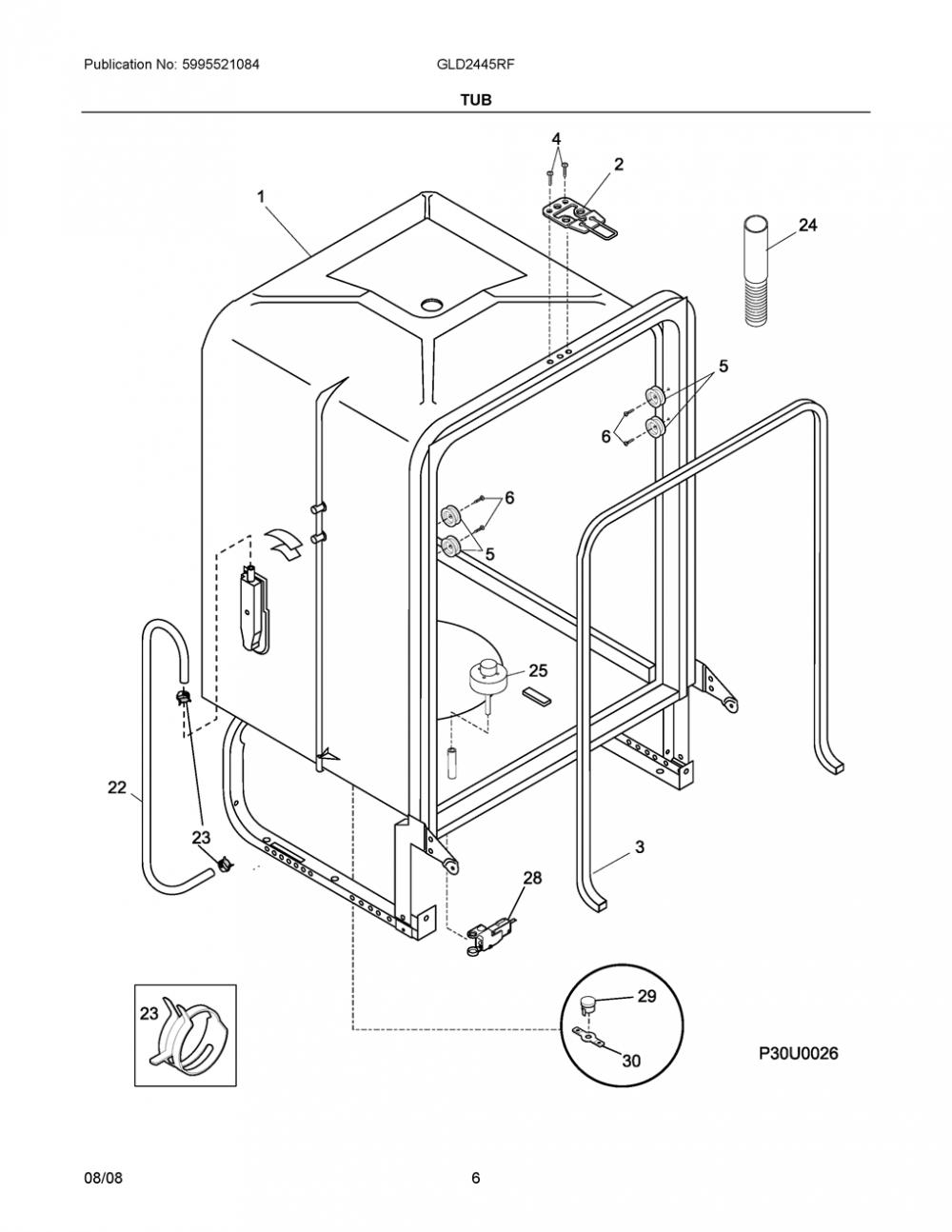 Publication No: 5995521084 GLD2445RF

TUB

4
2
1
24
5
6
6
5
25
22
23
3
28
23
29
30
P30U0026

08/08 6