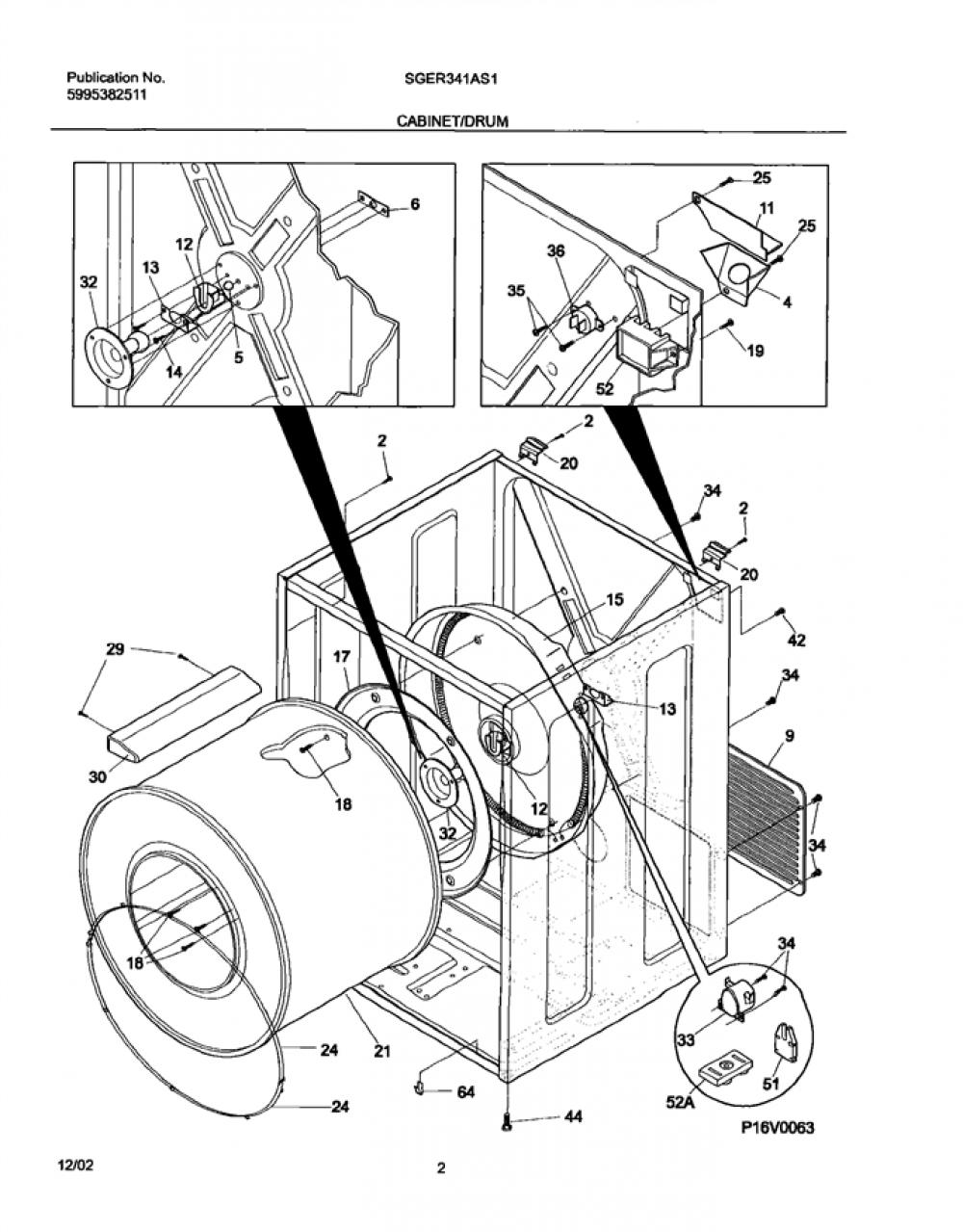 Publication No.
5995382511

SGER341AS1

CABINET/DRUM

6
12
13
32
14
5

25
11
25
36
35
4
19
52

2
2
20
34
2
20
15
42
29
17
34
13
9
30
18
12
32
34
18
34
33
51
52A
24
21
64
24
44
P16V0063

12/02

2