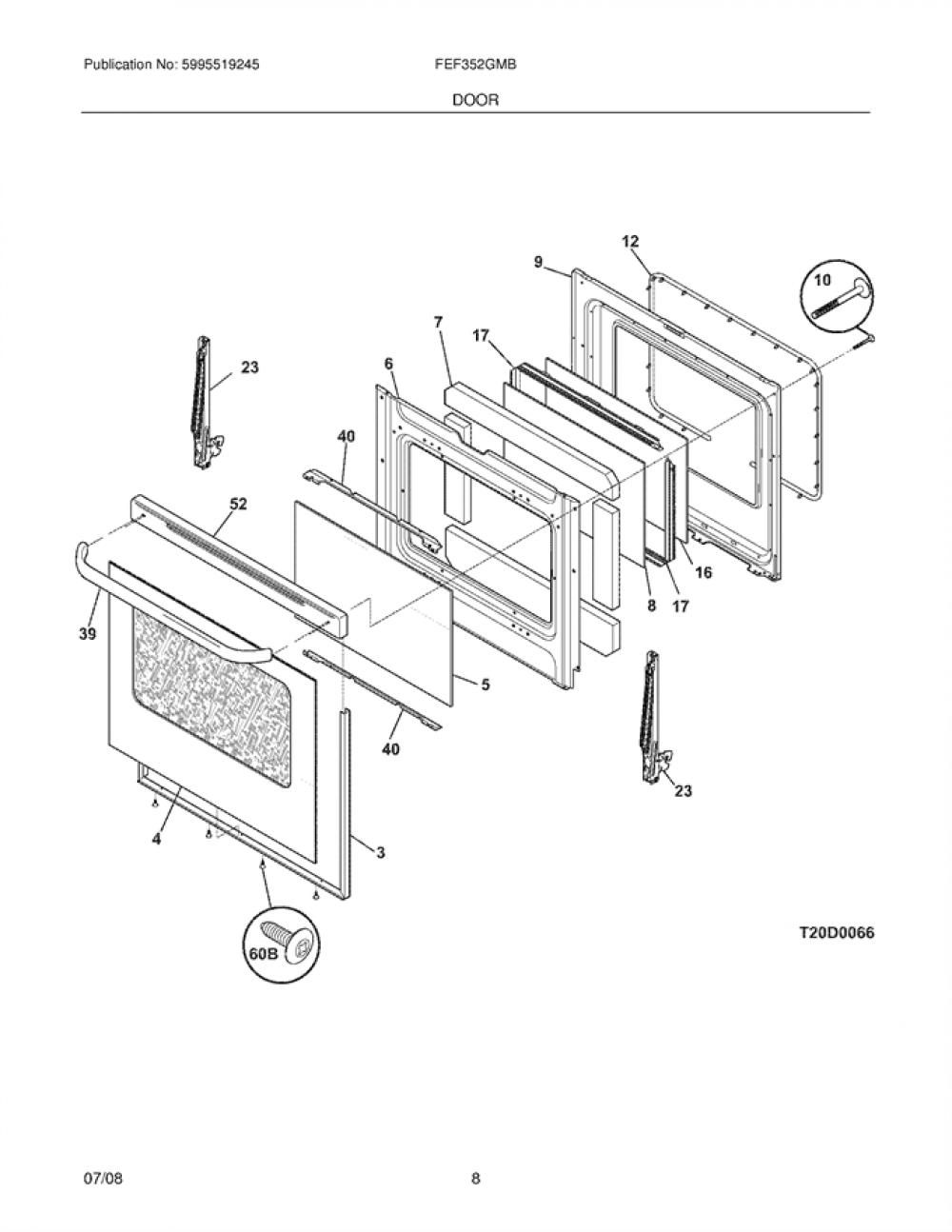 Publication No: 5995519245
FEF352GMB
DOOR

12
9
10
7
17
23
6
40
52
16
8
17
39
5
40
23
4
3
60B
T20D0066

07/08
8