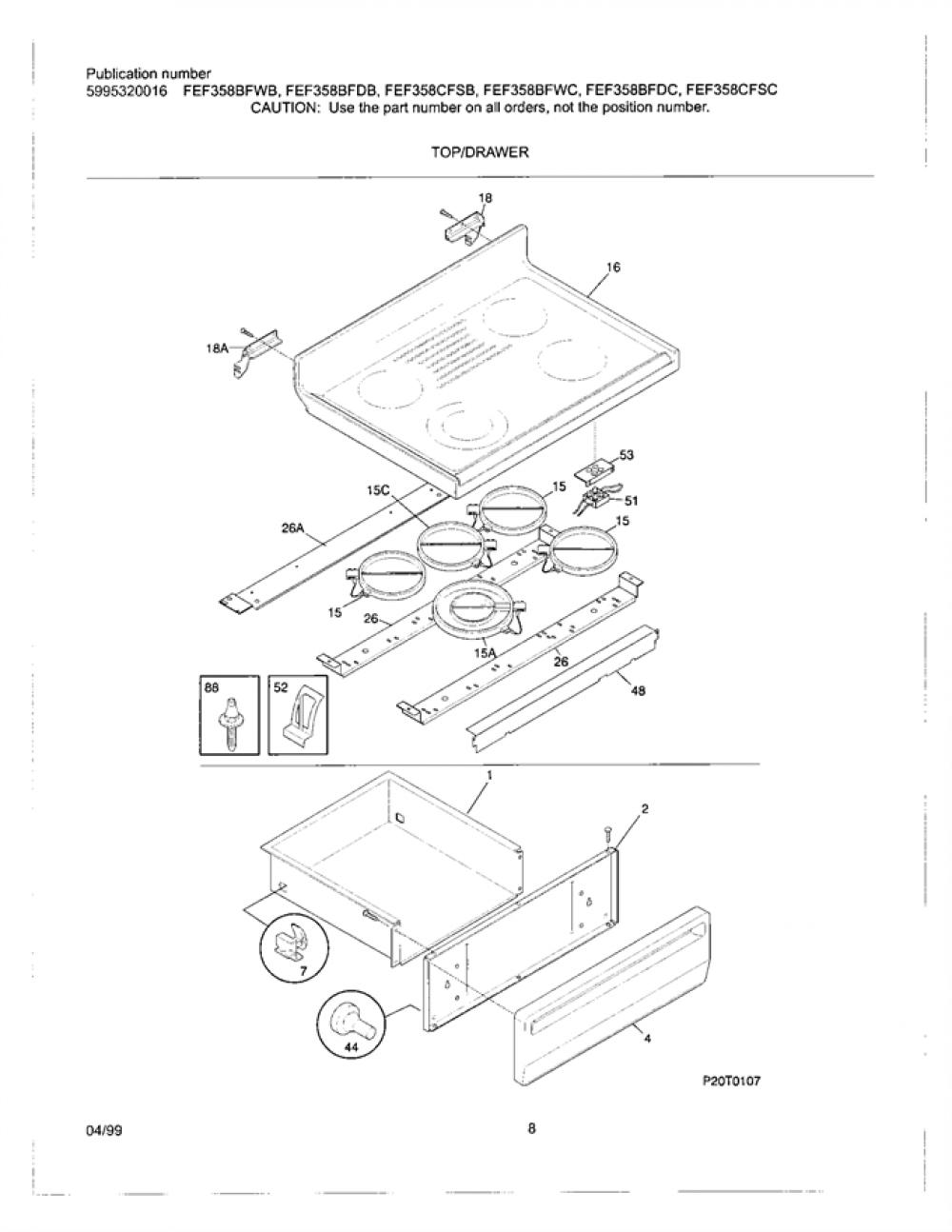 Publication number
5995320016 FEF358BFWB, FEF358BFDB, FEF358CFSB, FEF358BFWC, FEF358BFDC, FEF358CFSC
CAUTION: Use the part number on all orders, not the position number.

TOP/DRAWER

18
16
18A
53
15C
15
51
15
26A
15
26
15A
26
48
88
52
1
2
7
44
4

P20T0107

04/99

8