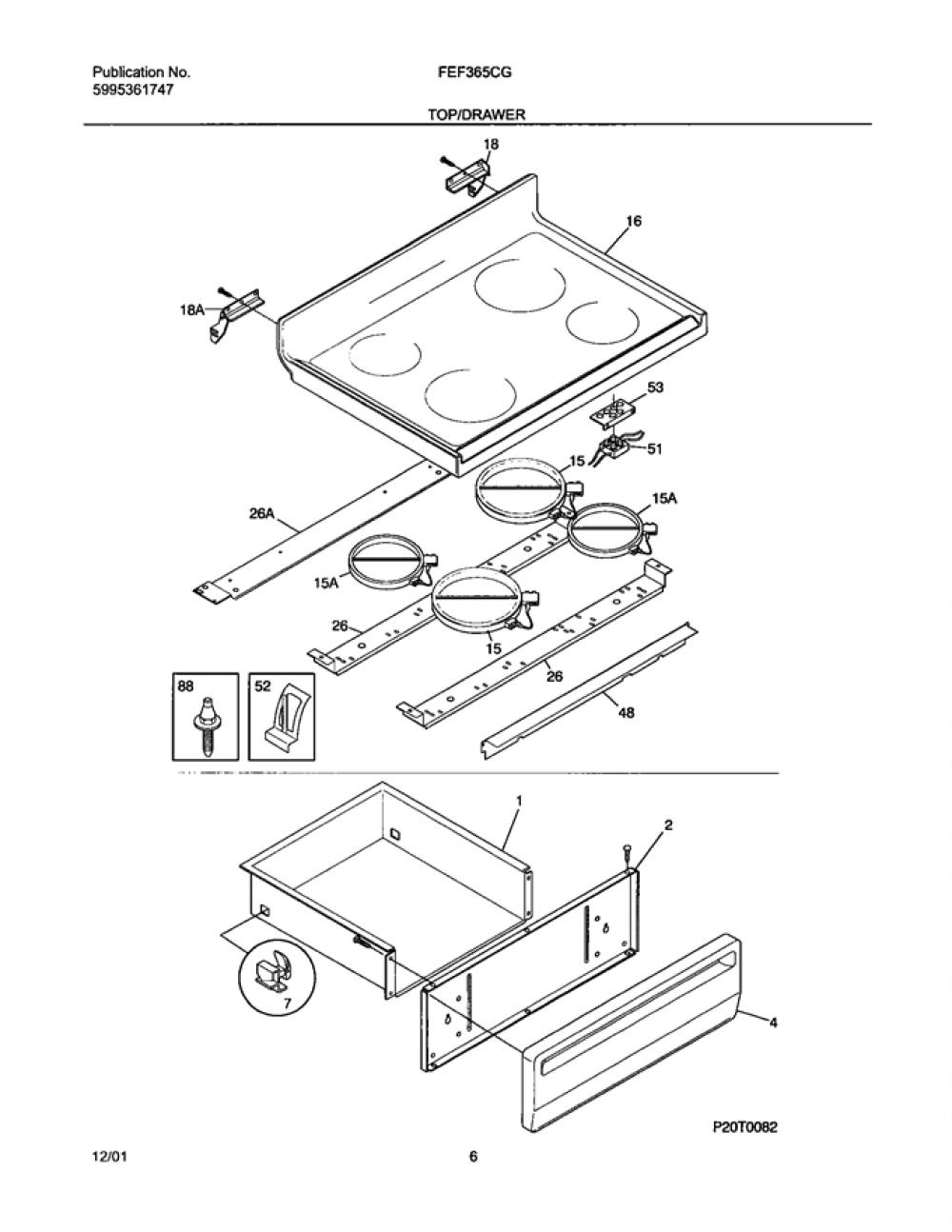 Publication No.
5995361747

FEF365CG

TOP/DRAWER

18
16
18A
53
51
15
15A
26A
15A
26
15
26
48
88
52

1
2
7
4

P20T0082

12/01

6