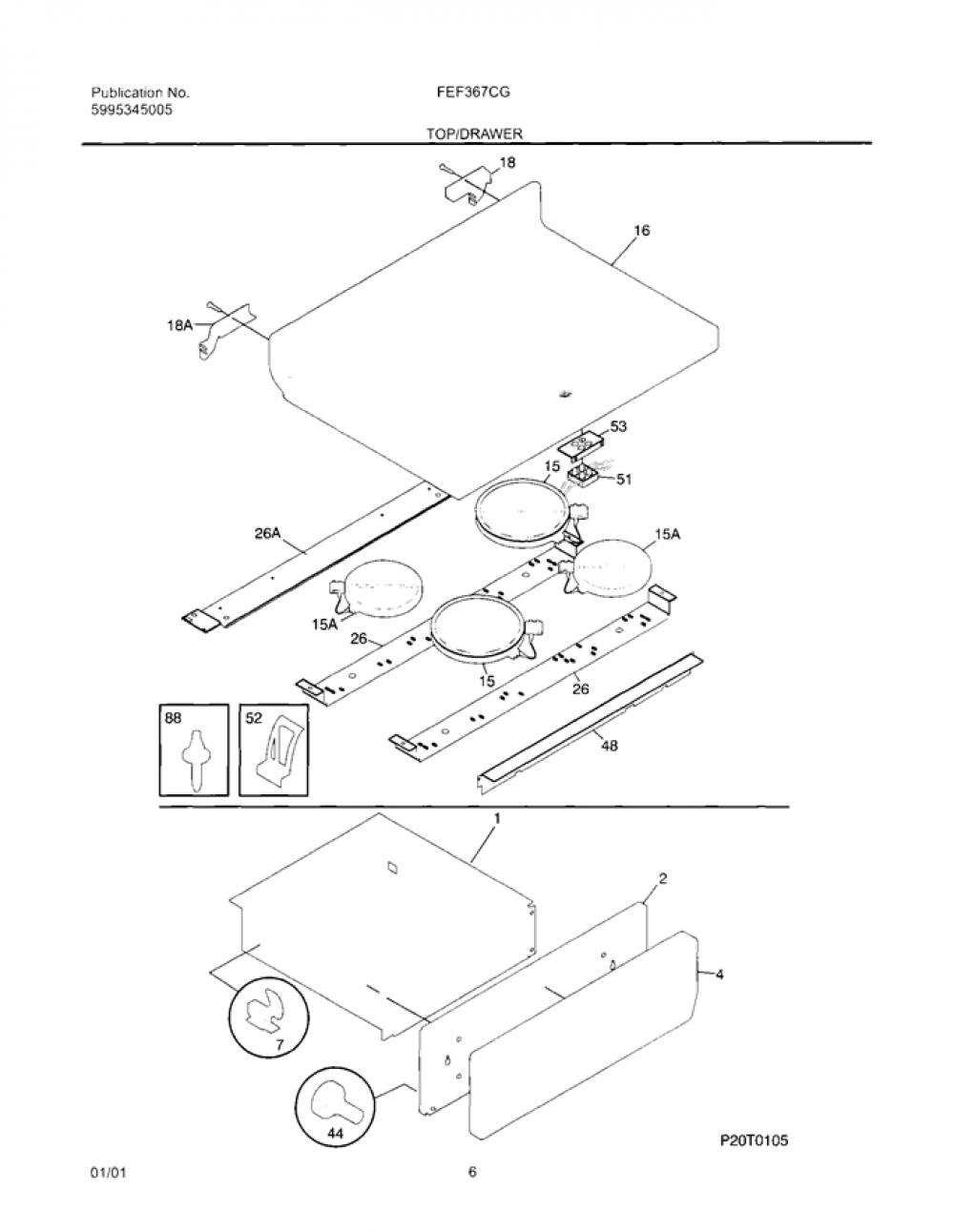 Publication No.
5995345005

FEF367CG

TOP/DRAWER

18
16
18A
53
15
51
26A
15A
15A
26
15
26
88
52
48
1
2
4
7
44
P20T0105

01/01

6