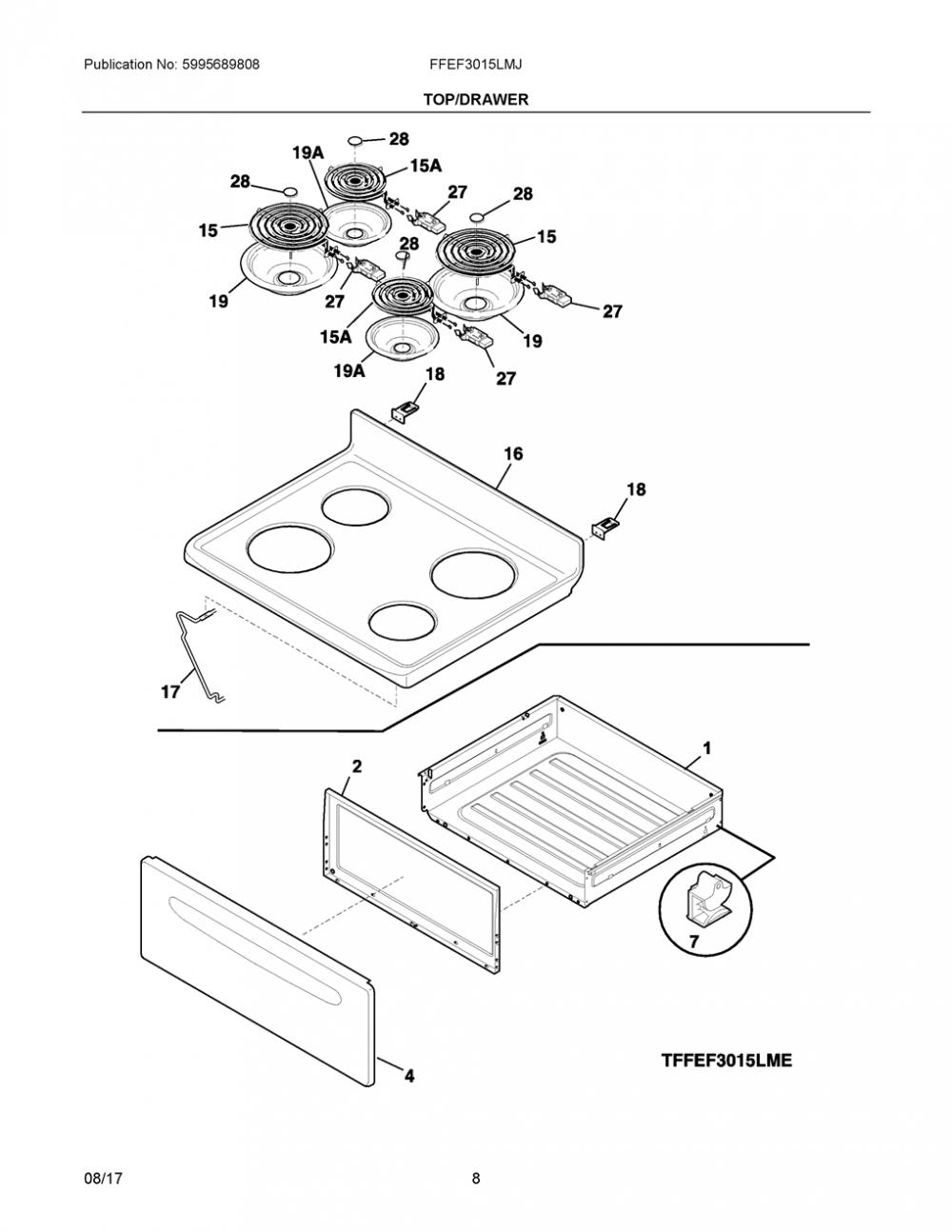 Publication No: 5995689808

FFEF3015LMJ

TOP/DRAWER

28
19A
15A
28
27
28
15
15
28
19
27
27
15A
19
19A
18
27
16
18
17
1
2
7
4
TFFEF3015LME

08/17

8