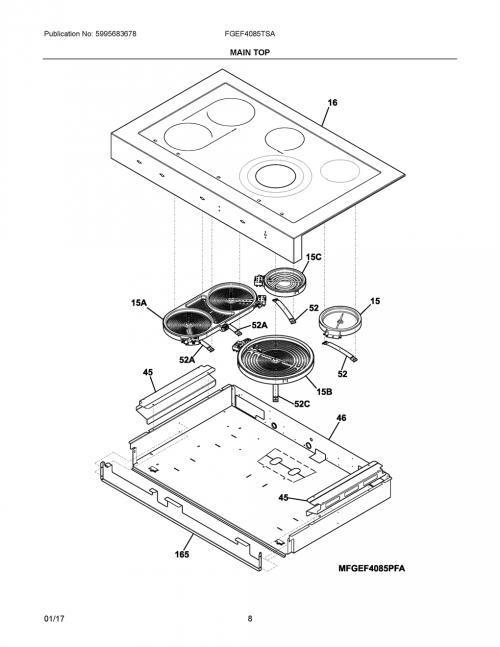 Publication No: 5995683678

FGEF4085TSA

MAIN TOP

16

15C

15A

52

15

52A

52A

52

45

15B

52C

46

45

165

MFGEF4085PFA

01/17

8