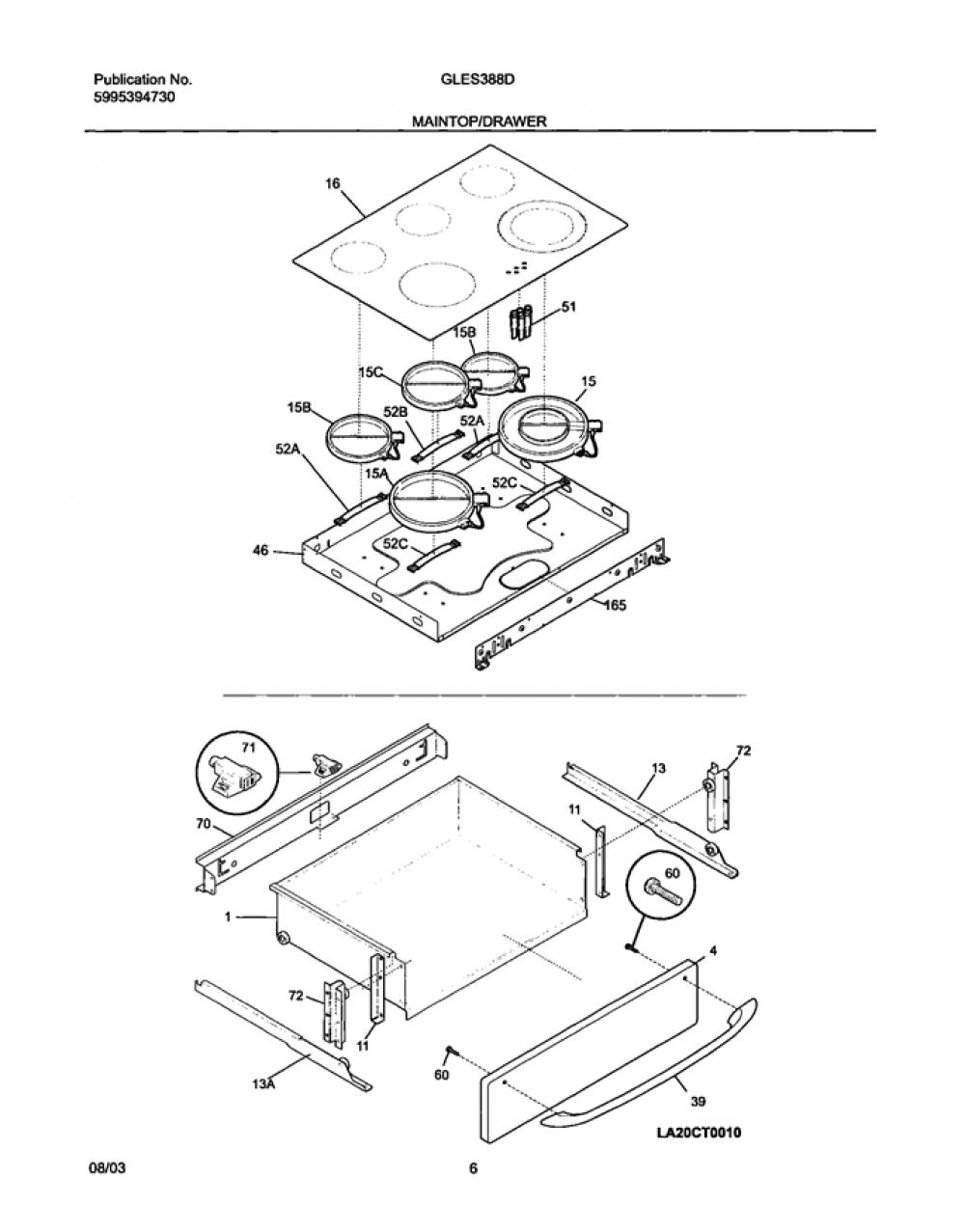 Publication No.
5995394730

GLES388D

MAINTOP/DRAWER

16
51
15B
15C
15
15B
52B
52A
52A
15A
52C
52C
46
165

71
72
13
70
11
60
1
4
72
11
60
13A
39
LA20CT0010

08/03

6