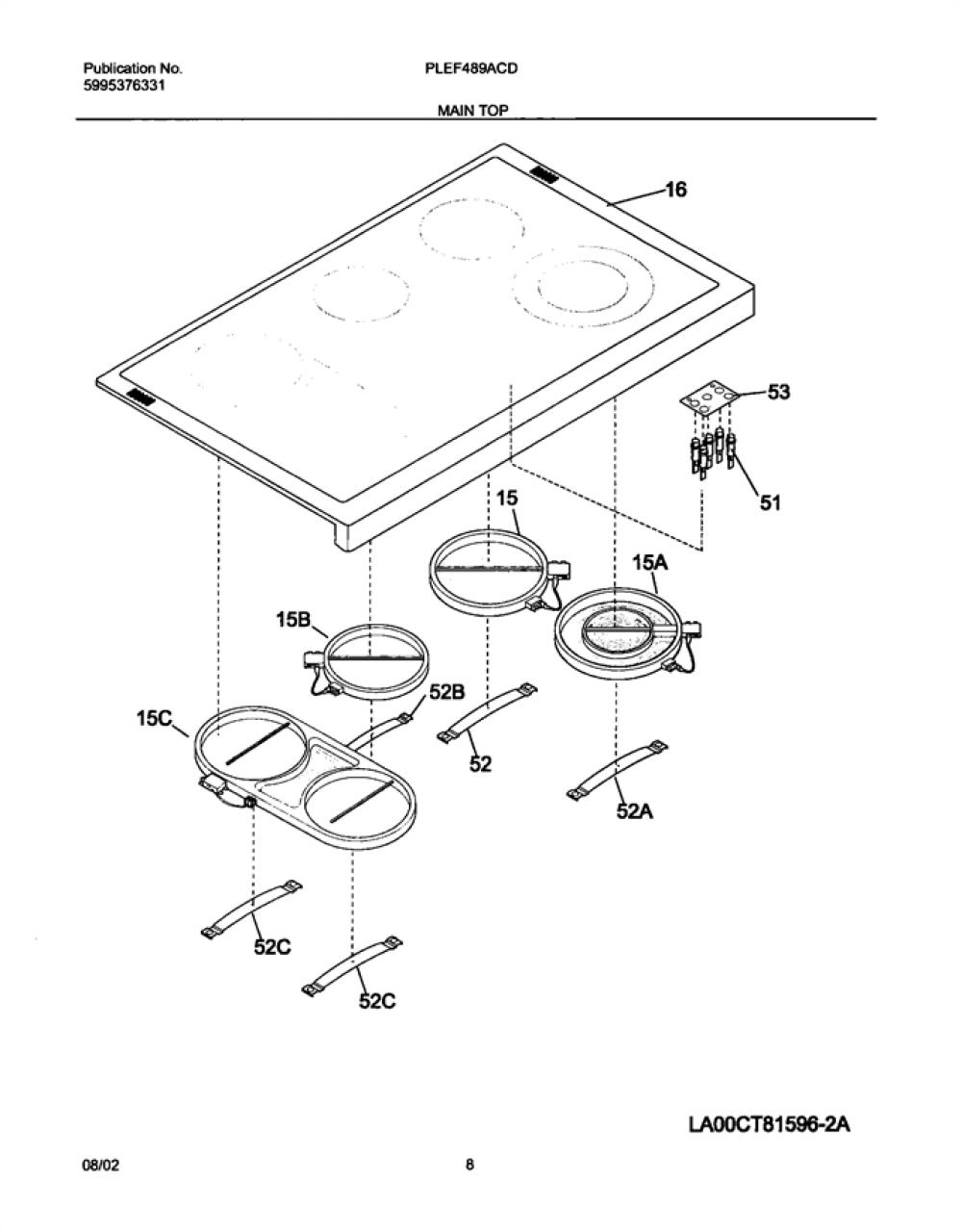 Publication No.
5995376331

PLEF489ACD

MAIN TOP

16

53

51

15

15A

15B

52B

15C

52

52A

52C

52C

LA00CT81596-2A

08/02

8