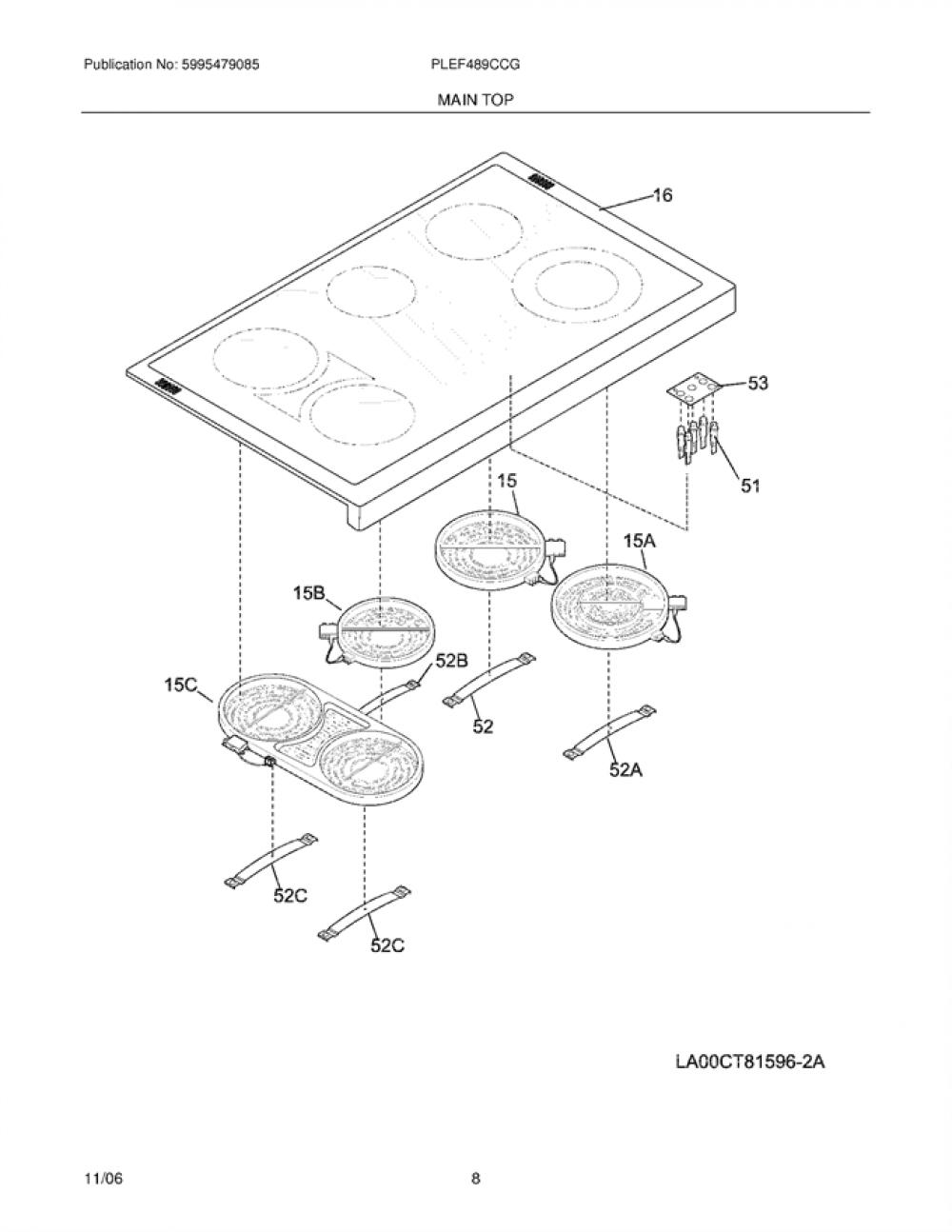 Publication No: 5995479085

PLEF489CCG

MAIN TOP

16

53

51

15

15A

15B

52B

15C

52

52A

52C

52C

LA00CT81596-2A

11/06

8