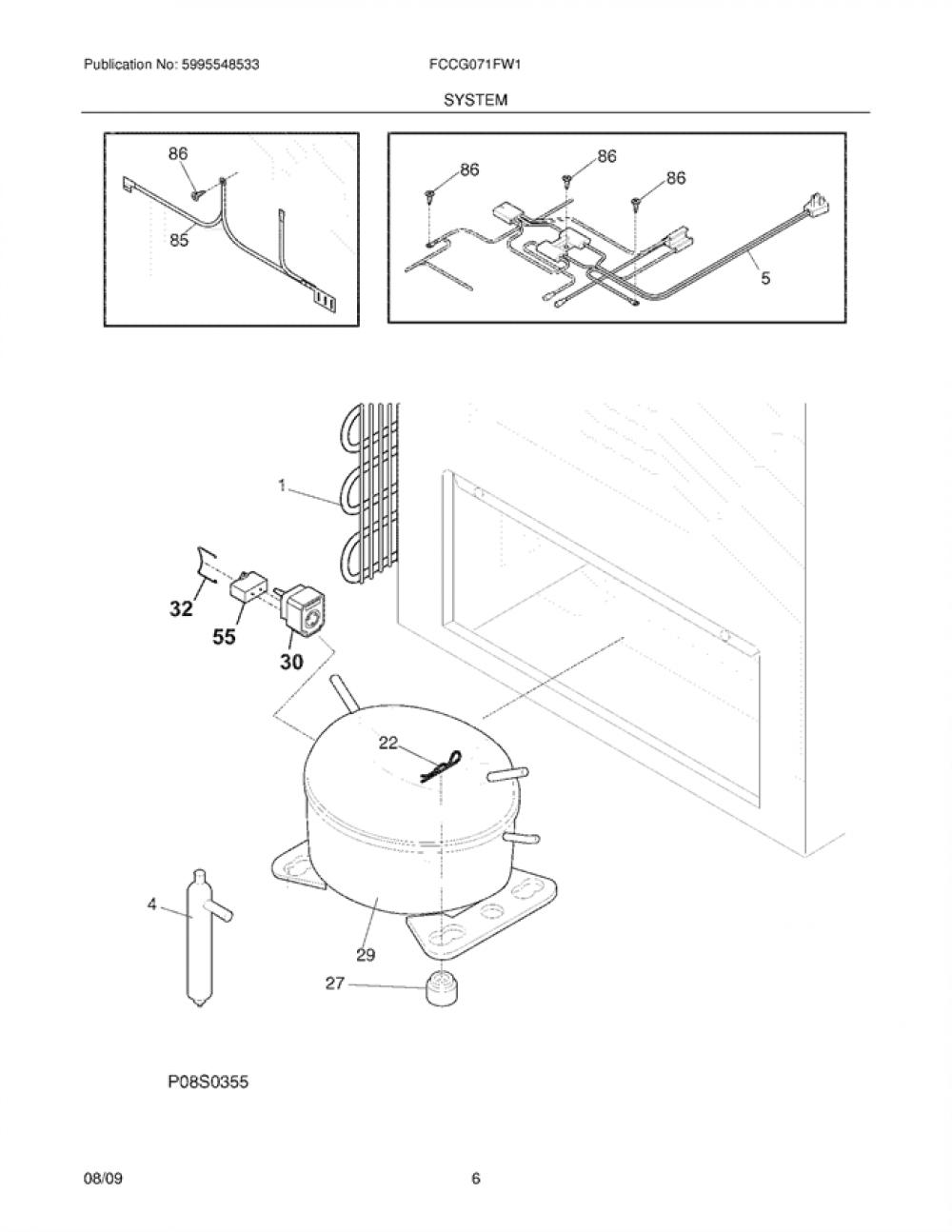 Publication No: 5995548533

FCCG071FW1

SYSTEM

86

85

86

86

86

5

1

32

55

30

22

4

29

27

P08S0355

08/09

6