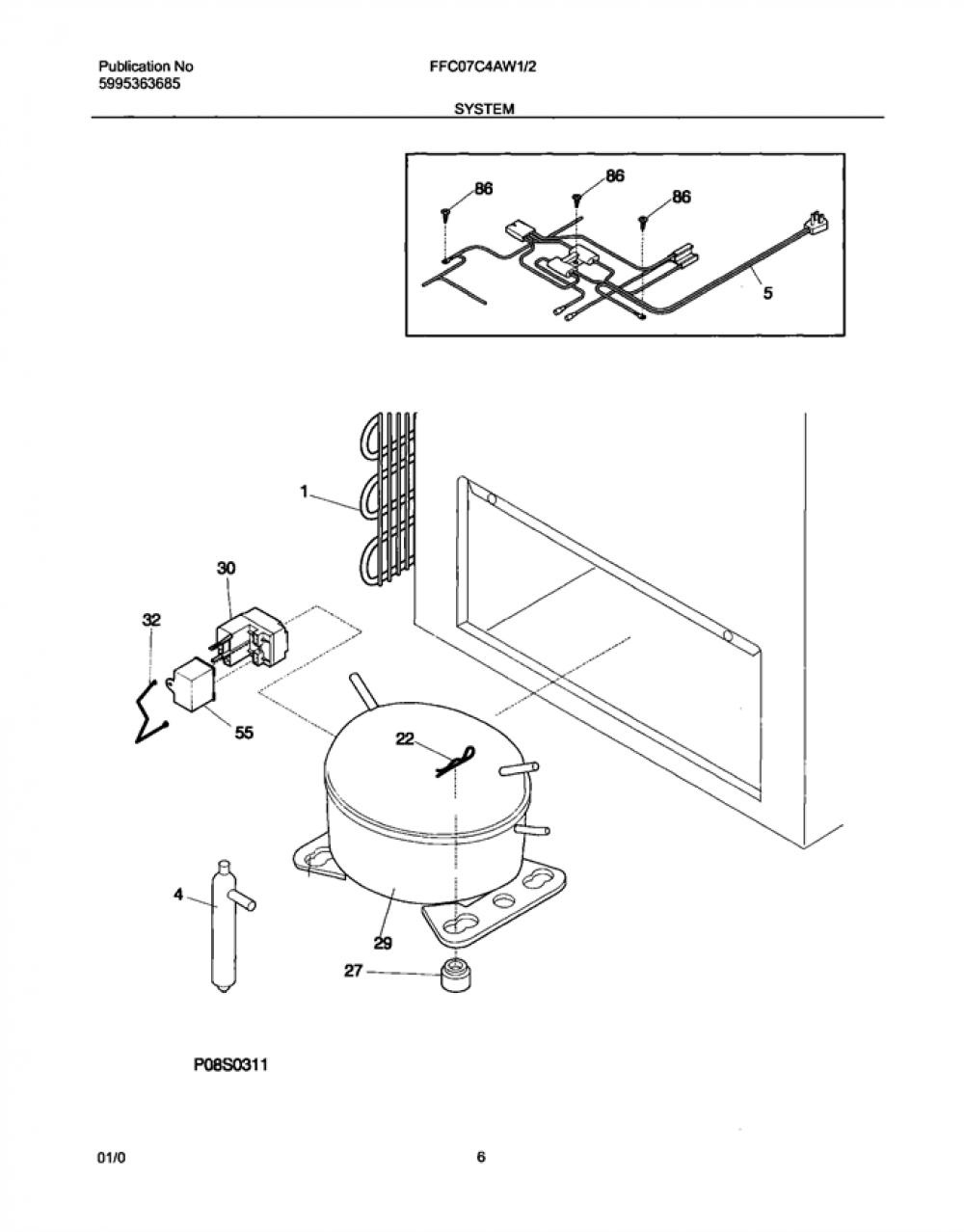 Publication No
5995363685

FFC07C4AW1/2

SYSTEM

86
86
86
5

1
30
32
55
22
4
29
27

P08S0311

01/0

6