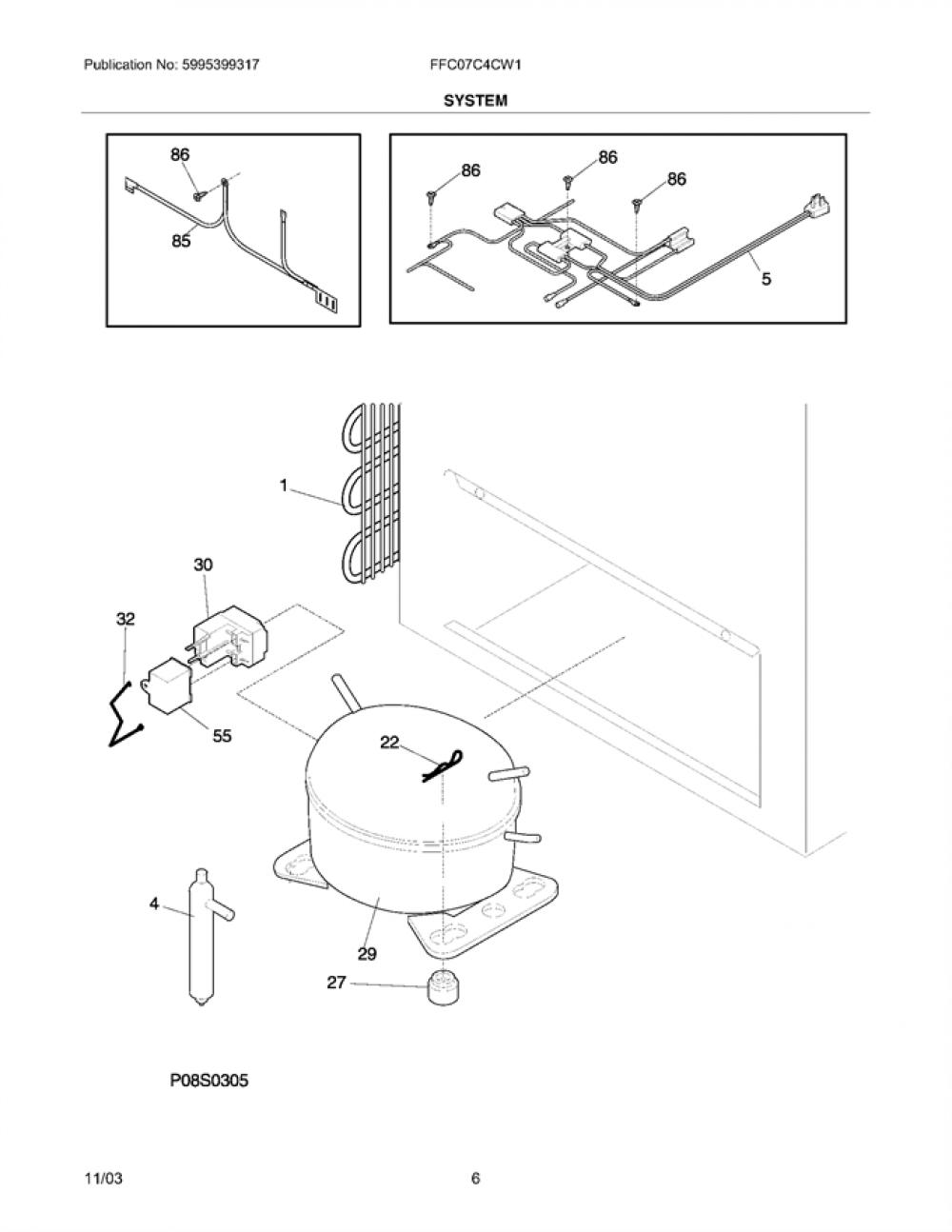 Publication No: 5995399317

FFC07C4CW1

SYSTEM

86

85

86

86

86

5

1

30

32

55

22

4

29

27

P08S0305

11/03

6