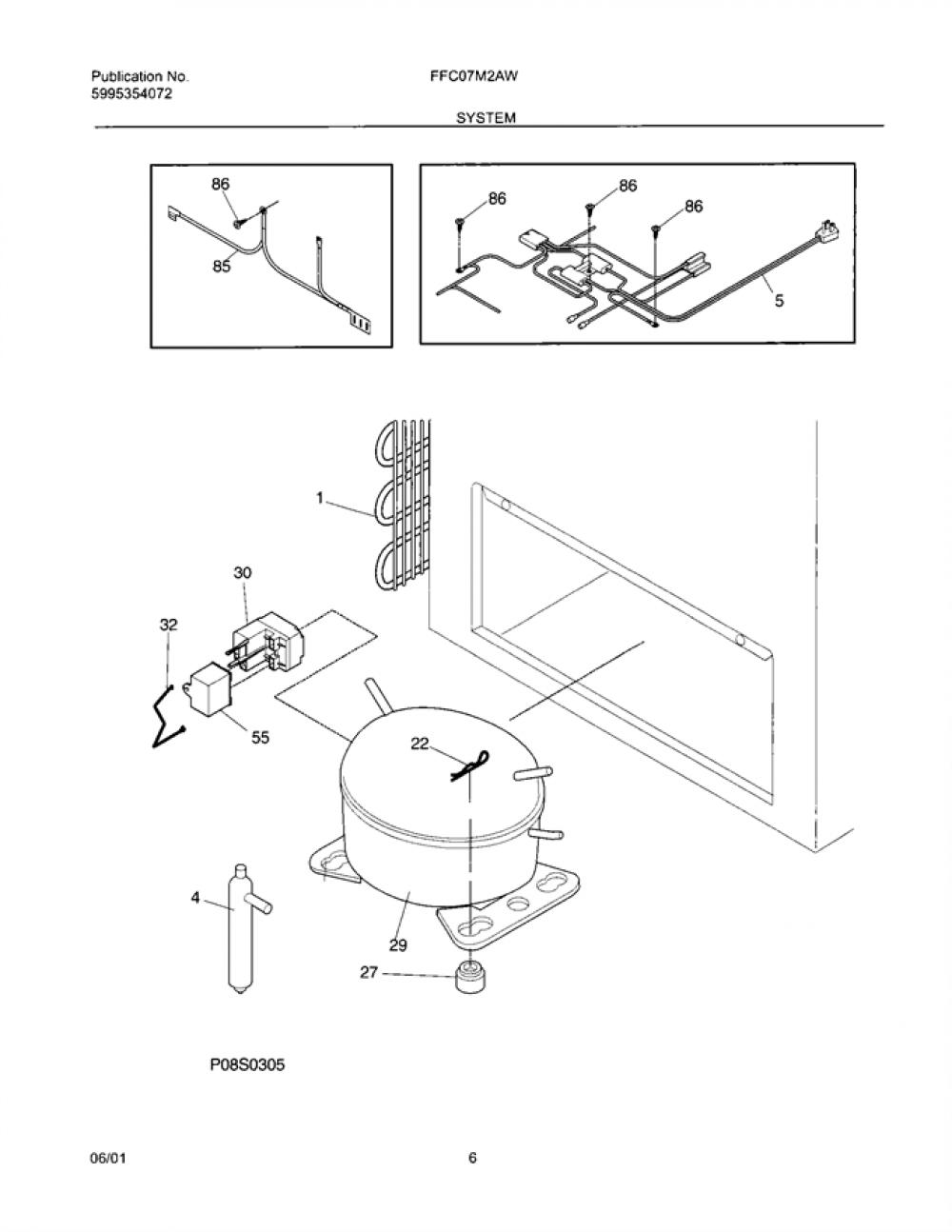 Publication No.
5995354072

FFC07M2AW

SYSTEM

86
85

86
86
86
5

1
30
32
55
22
4
29
27

P08S0305

06/01

6