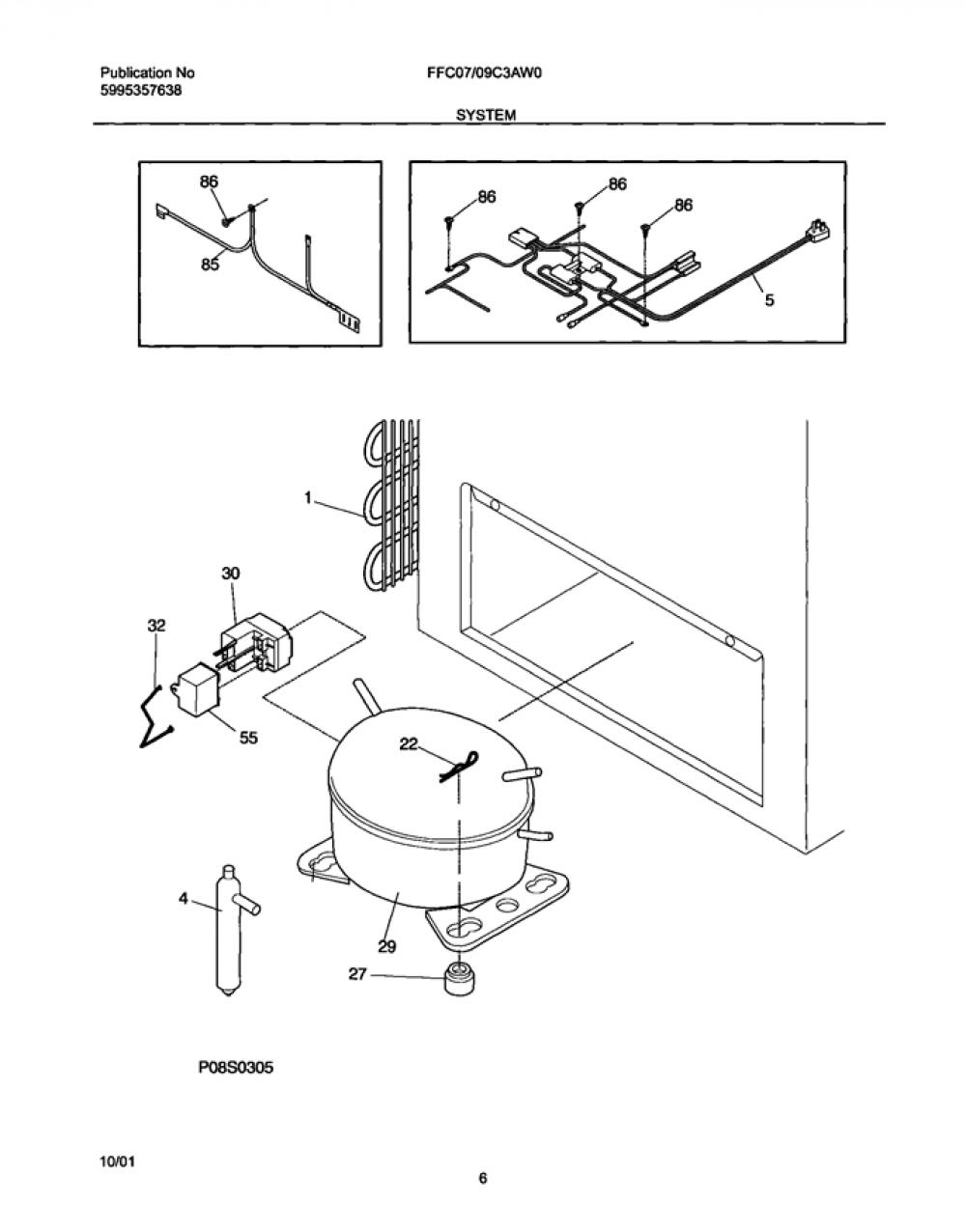 Publication No
5995357638

FFC07/09C3AW0

SYSTEM

86
85

86
86
86
5

1
30
32
55
22
4
29
27

P08S0305

10/01

6