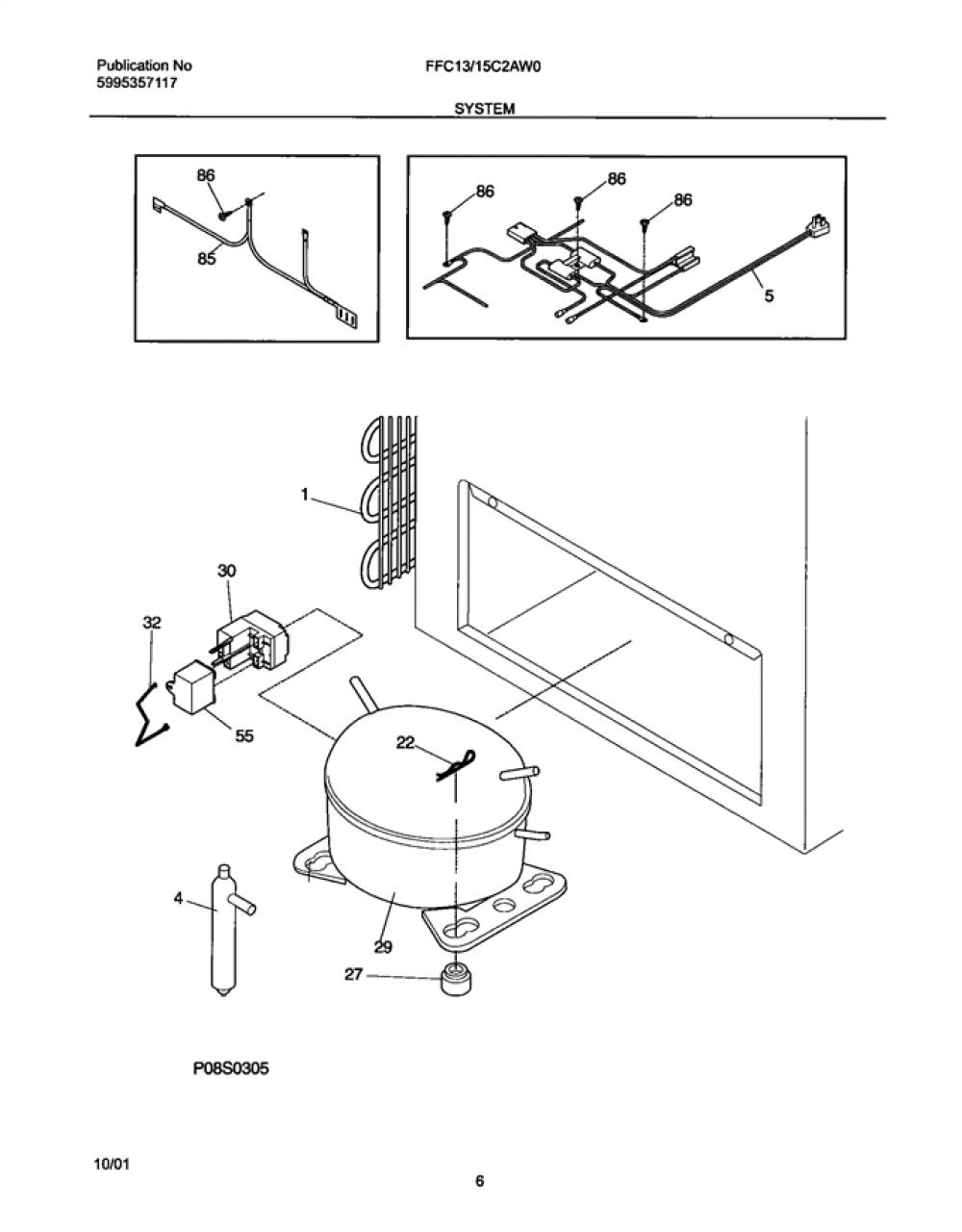 Publication No
5995357117

FFC13/15C2AW0

SYSTEM

86
85

86
86
86
5

1
30
32
55
22
4
29
27

P08S0305

10/01

6