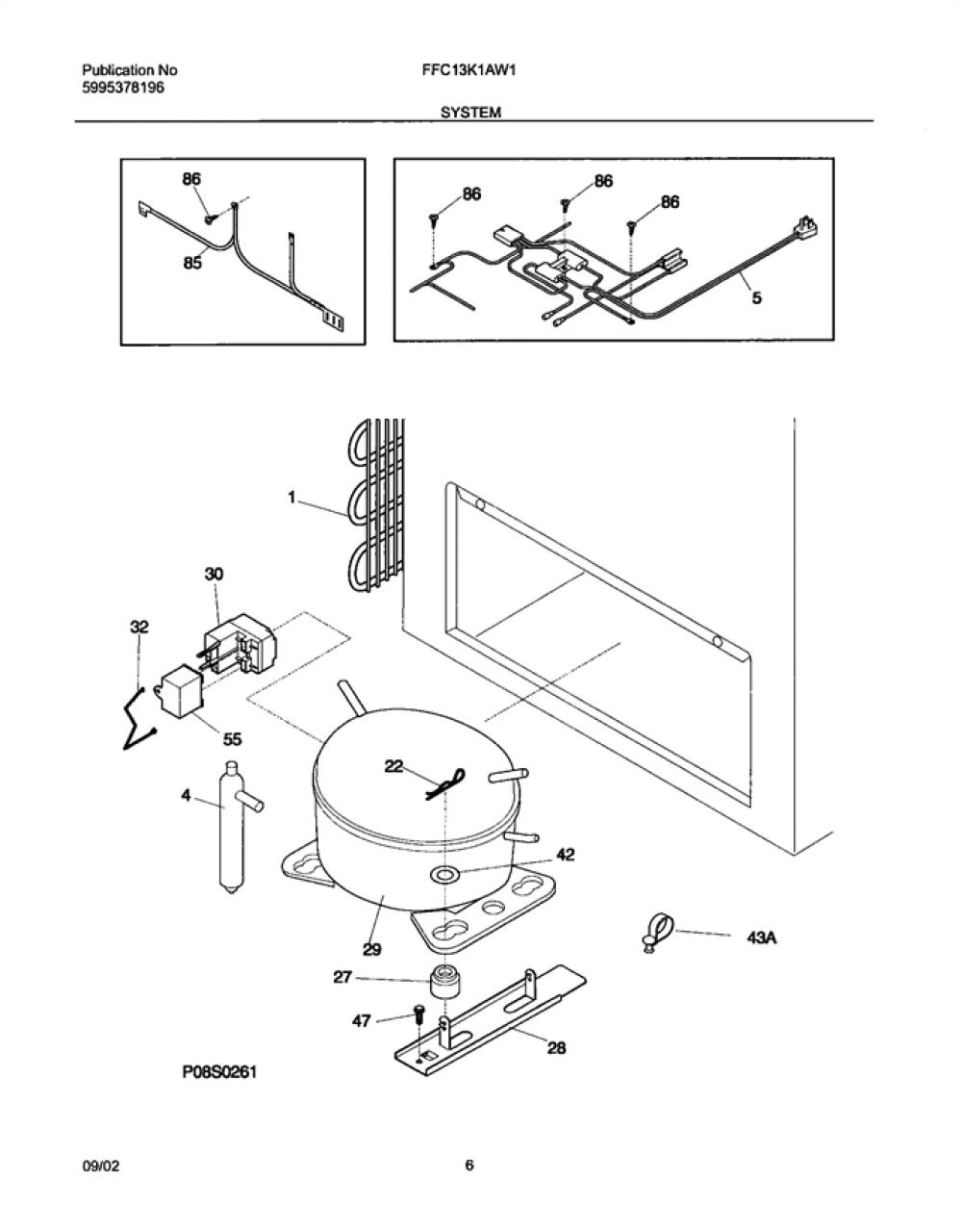 Publication No
5995378196

FFC13K1AW1

SYSTEM

86
85

86
86
86
5

1
30
32
55
4
22
42
29
43A
27
47
28

P08S0261

09/02

6