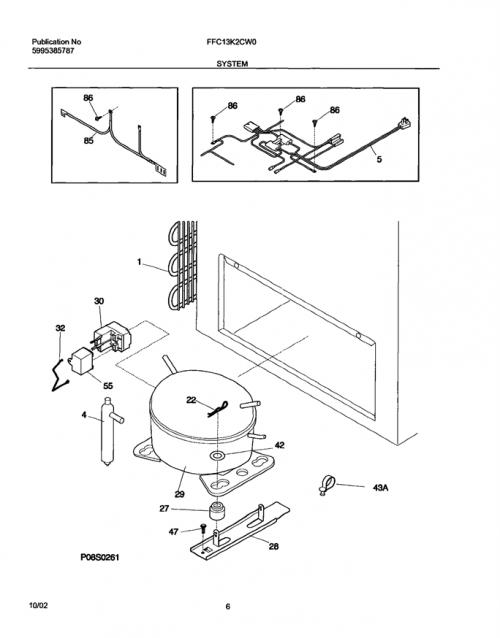 Publication No
5995385787

FFC13K2CW0

SYSTEM

86
85

86
86
86
5

1
30
32
55
4
22
42
29
43A
27
47
28

P08S0261

10/02

6