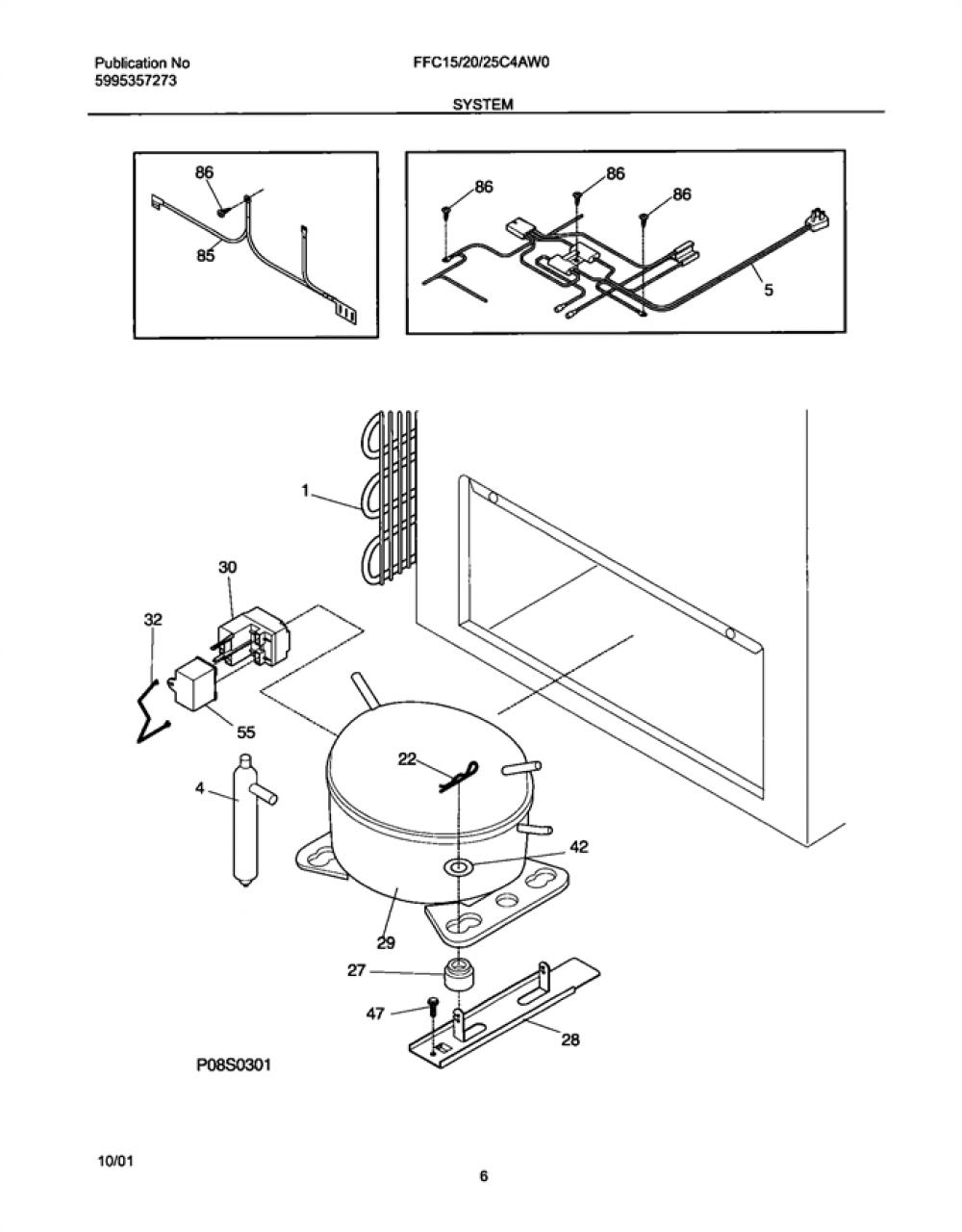 Publication No
5995357273

FFC15/20/25C4AW0

SYSTEM

86
85

86
86
86
5

1
30
32
55
4
22
42
29
27
47
28

P08S0301

10/01

6