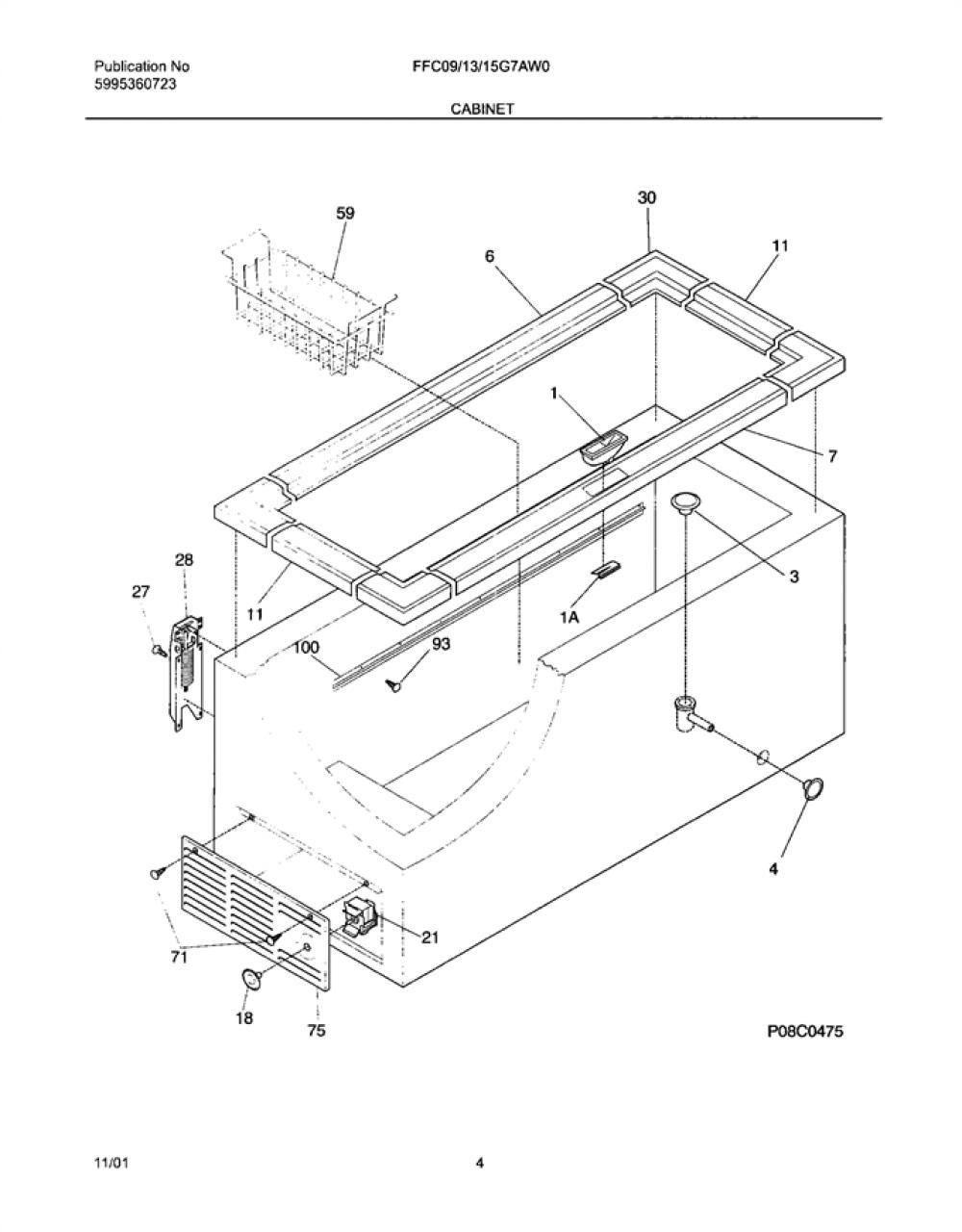 Publication No
5995360723

FFC09/13/15G7AW0

CABINET

59

30

6

11

1

7

3

28

27

11

1A

100

93

4

21

71

18

75

P08C0475

11/01

4