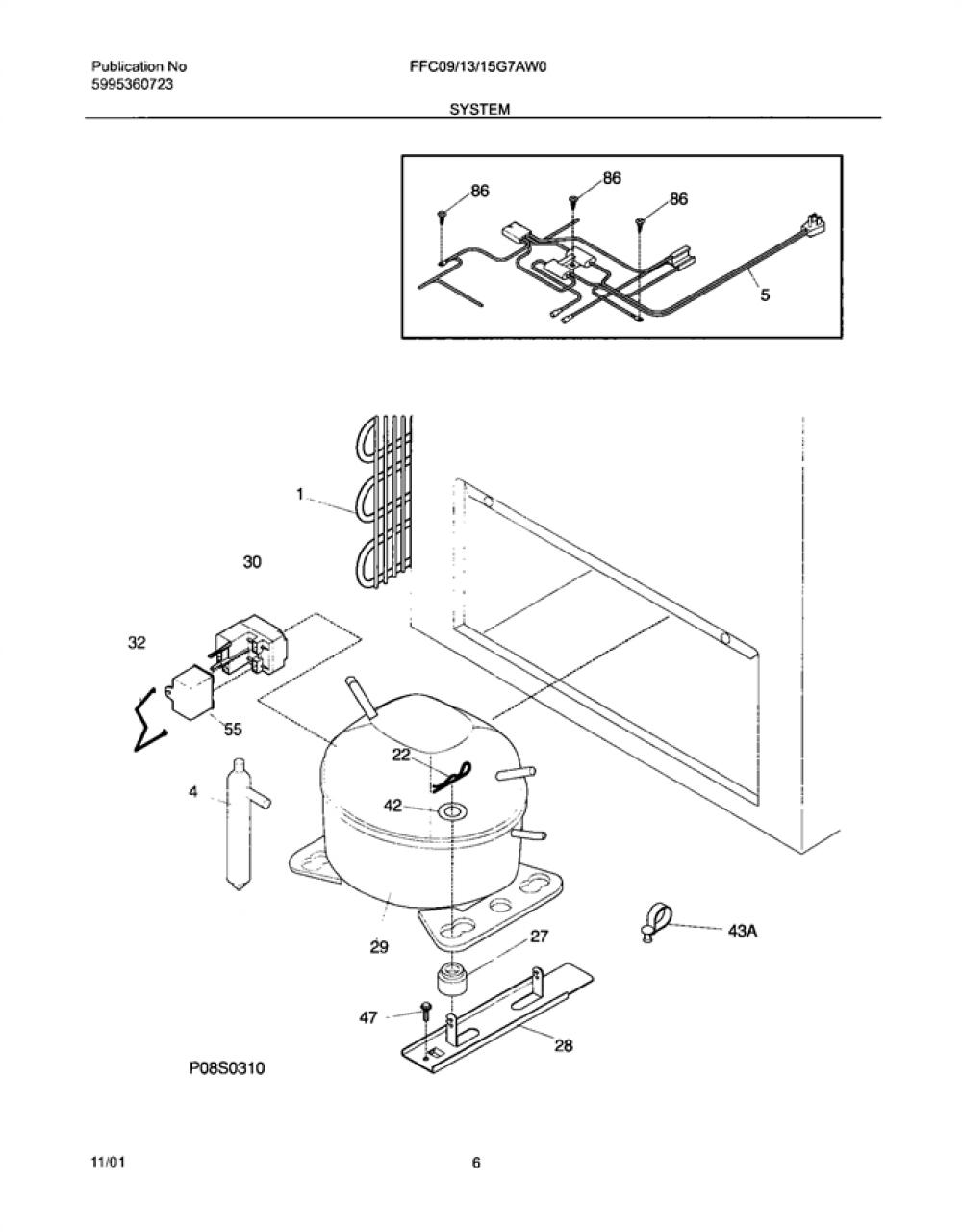 Publication No
5995360723

FFC09/13/15G7AW0

SYSTEM

86
86
86
5

1
30
32
55
4
22
42
29
27
43A
47
28

P08S0310

11/01

6