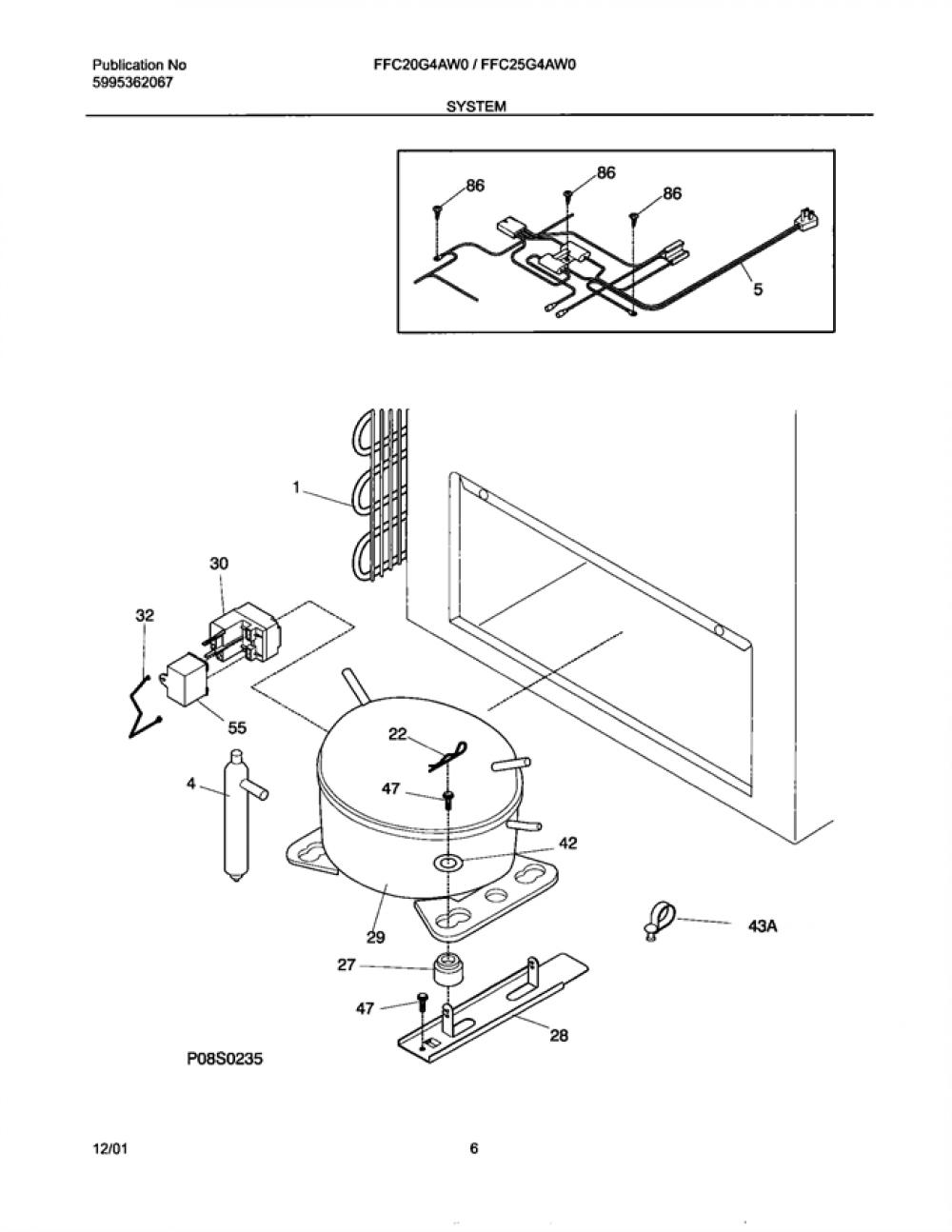 Publication No
5995362067

FFC20G4AW0 / FFC25G4AW0

SYSTEM

86
86
86
5

1
30
32
55
22
4
47
42
29
43A
27
47
28

P08S0235

12/01

6