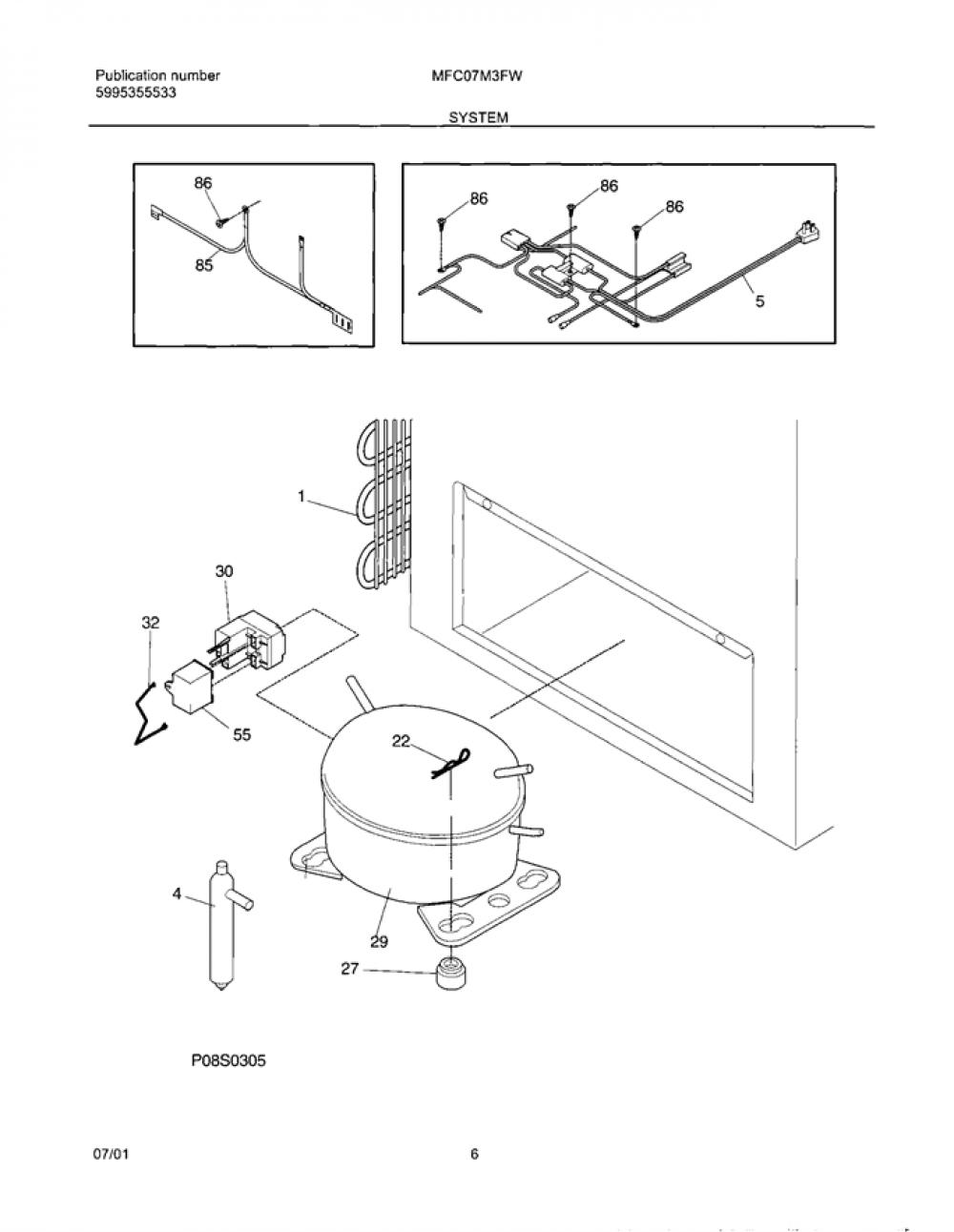 Publication number
5995355533

MFC07M3FW

SYSTEM

86
85

86
86
86
5

1
30
32
55
22
4
29
27

P08S0305

07/01

6