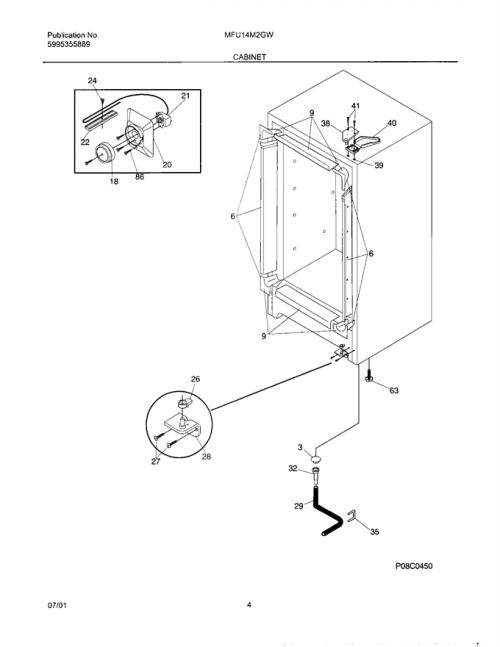 Publication No.
5995355889

MFU14M2GW

CABINET

24
21
22
20
18
86

9
41
38
40
39

6
6

9

26

63

27
28

3
32
29
35

P08C0450

07/01

4