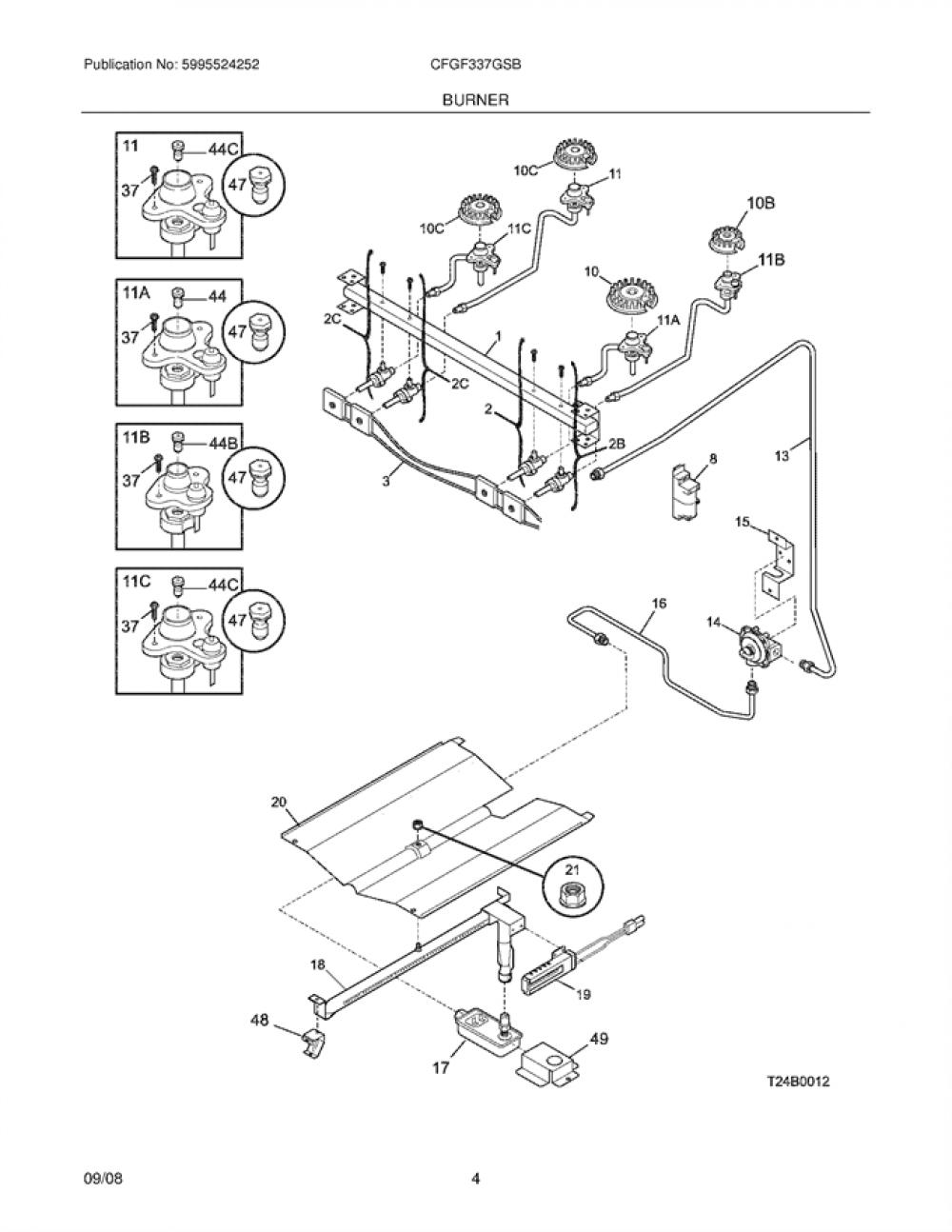 Publication No: 5995524252
CFGF337GSB
BURNER

11
44C
37
47

11A
44
37
47

11B
44B
37
47

11C
44C
37
47

10C
11
10C
11C
10B
11B
10
11A
2C
1
2C
2
2B
3
8
13
15
16
14
20
21
18
19
48
17
49

T24B0012

09/08
4