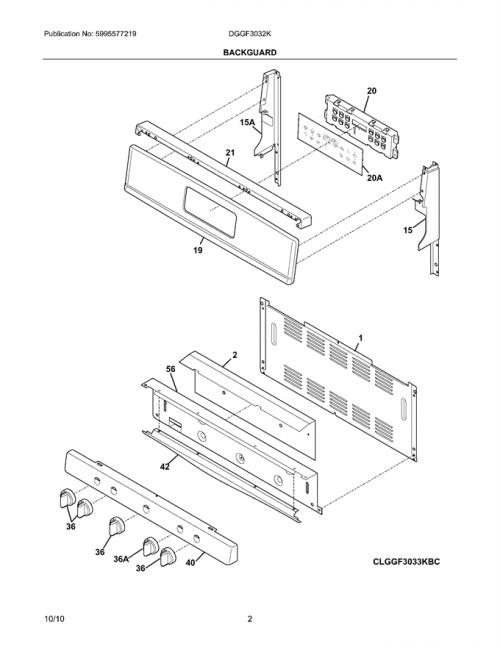 Publication No: 5995577219 DGGF3032K

BACKGUARD

20

15A

21

20A

15

19

1

2

56

42

36

36

36A

36

40

CLGGF3033KBC

10/10 2