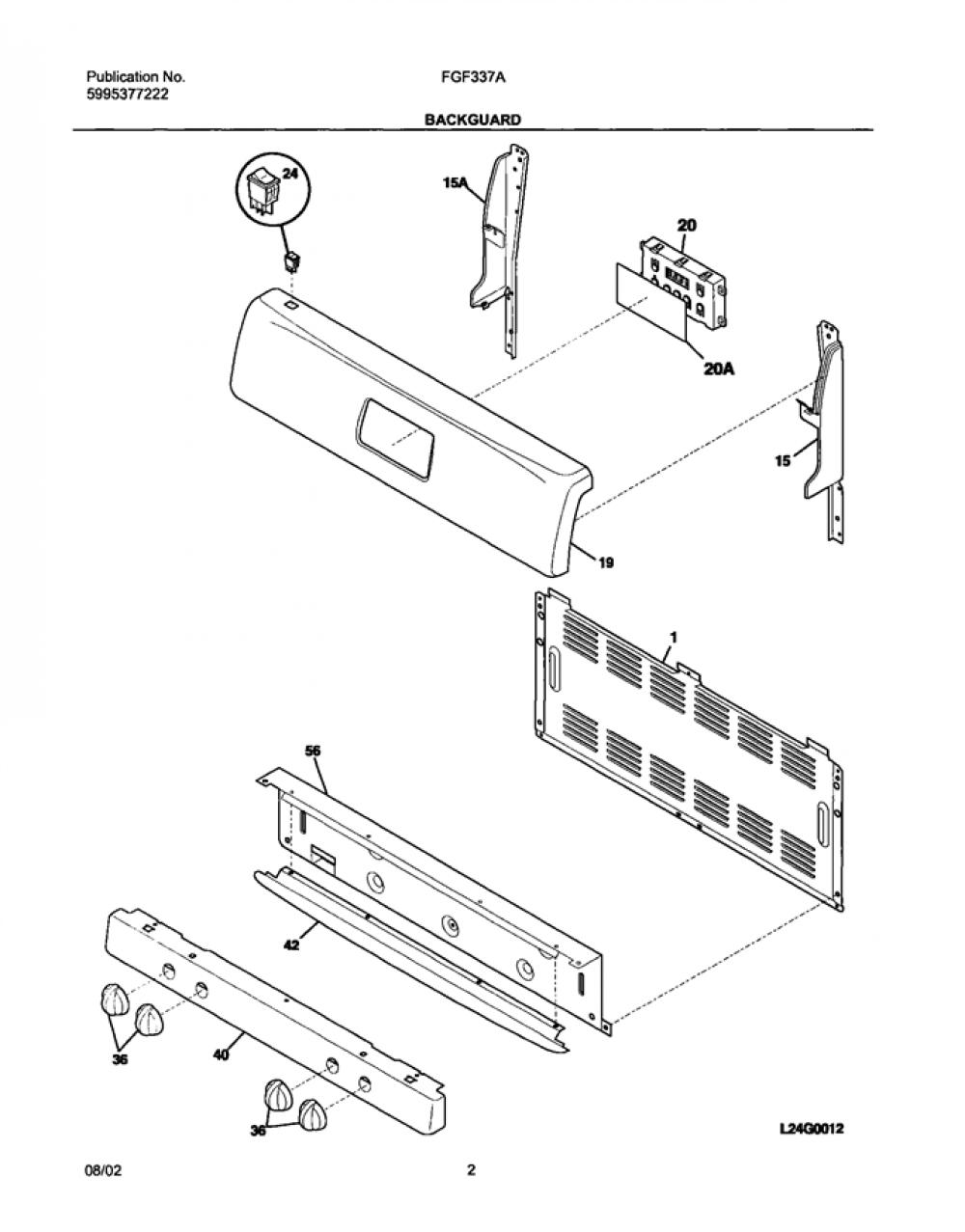 Publication No.
5995377222

FGF337A

BACKGUARD

24

15A

20

20A

15

19

1

56

42

40

36

36

L24G0012

08/02

2