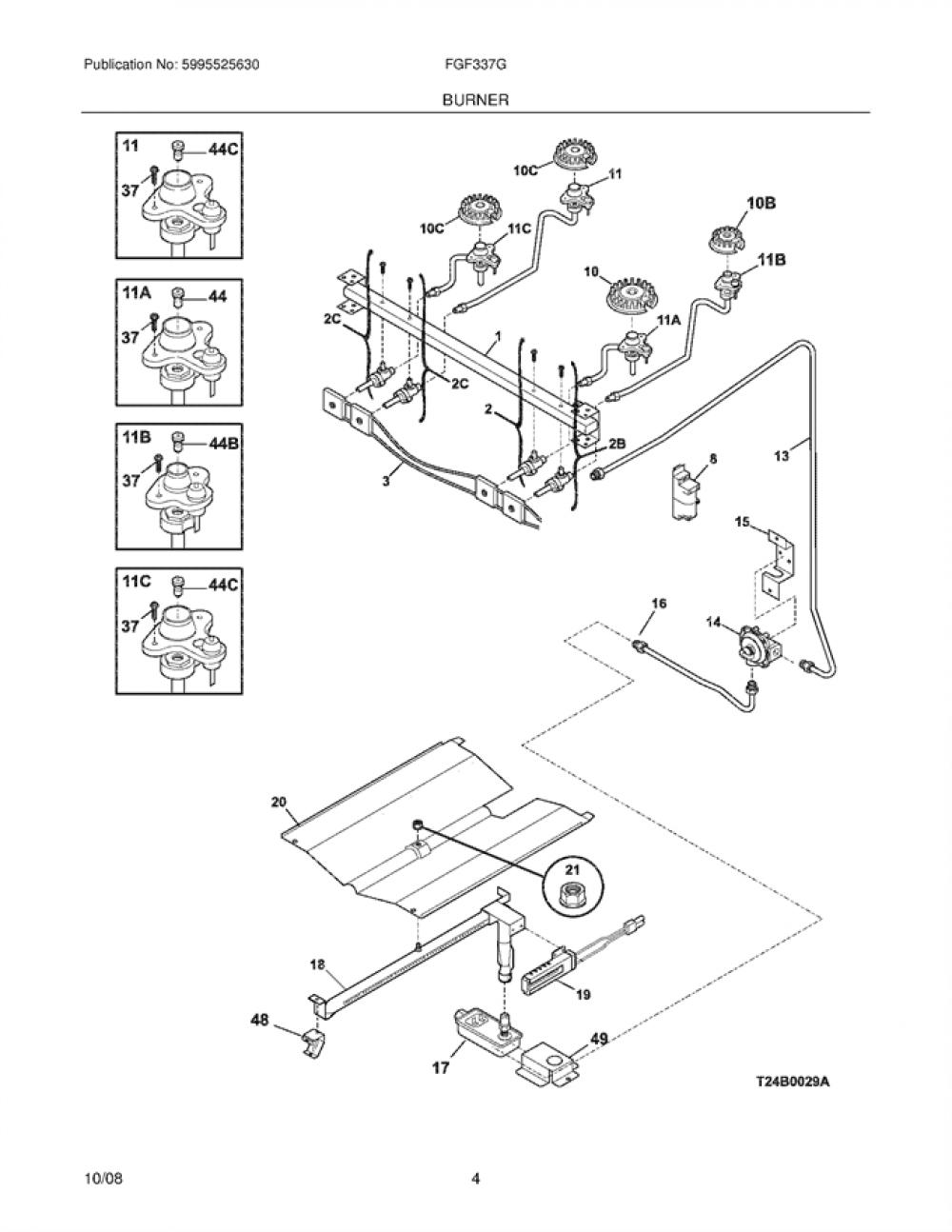 Publication No: 5995525630 FGF337G

BURNER

11
44C
37

11A
44
37

11B
44B
37

11C
44C
37

10C
11
10C
11C
10B
11B
10
11A
2C
1
2C
2
2B
3
8
13
15
16
14
20
21
18
19
48
17
49

T24B0029A

10/08 4